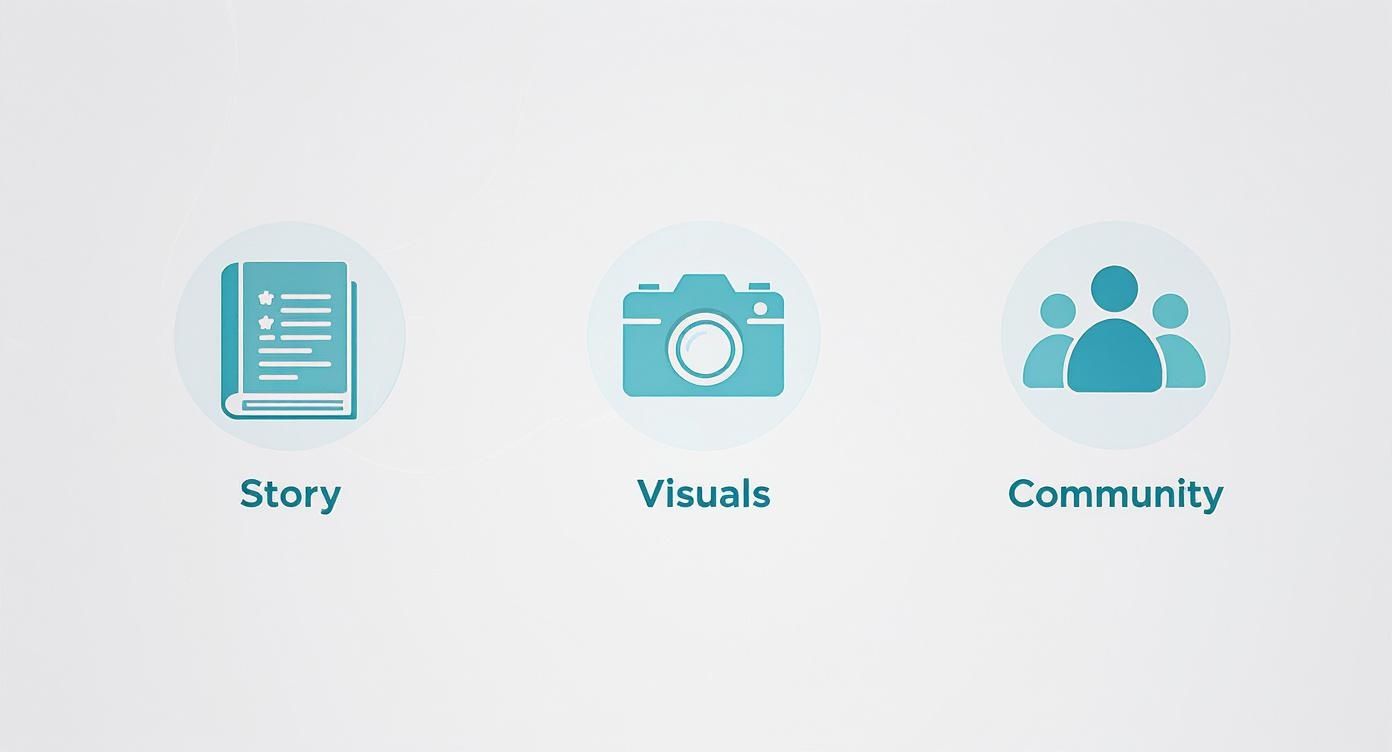 Story

Visuals

Community