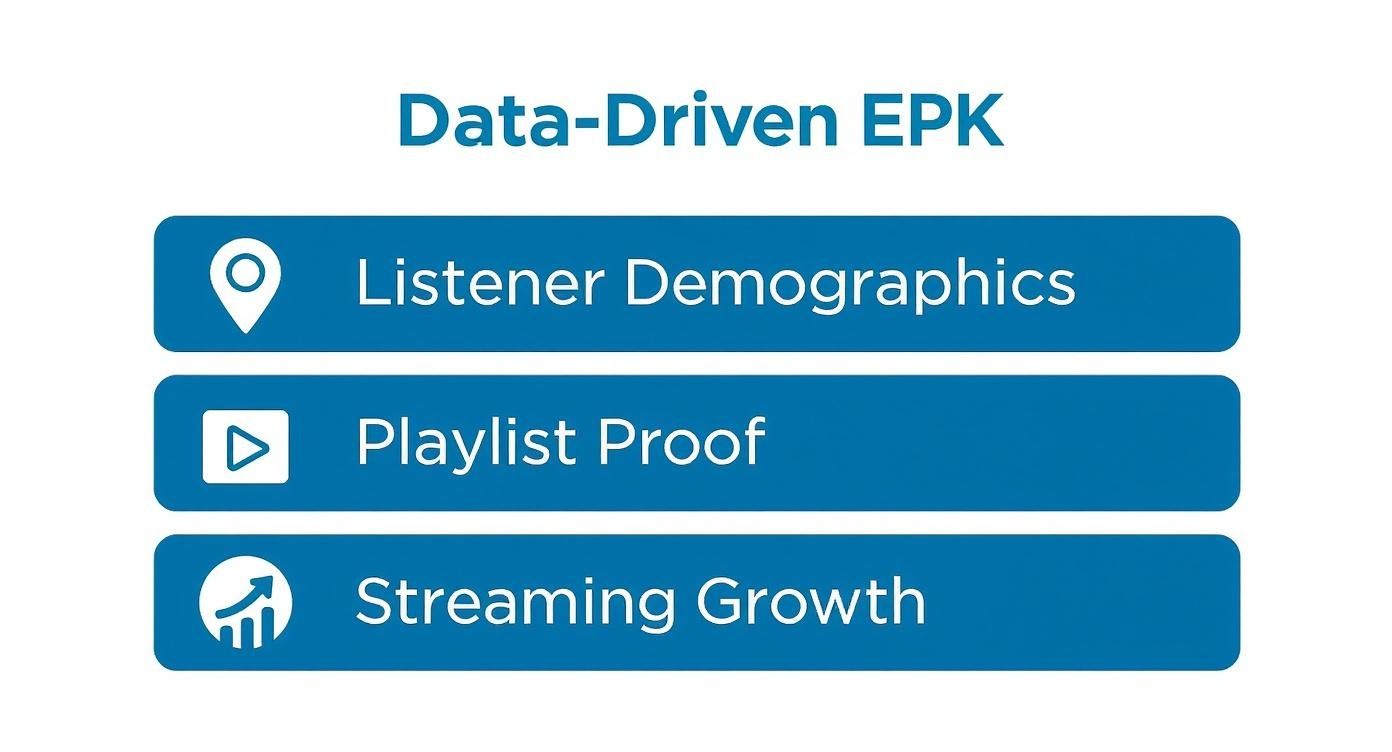 Data-Driven EPK

Listener Demographics

Playlist Proof

Streaming Growth