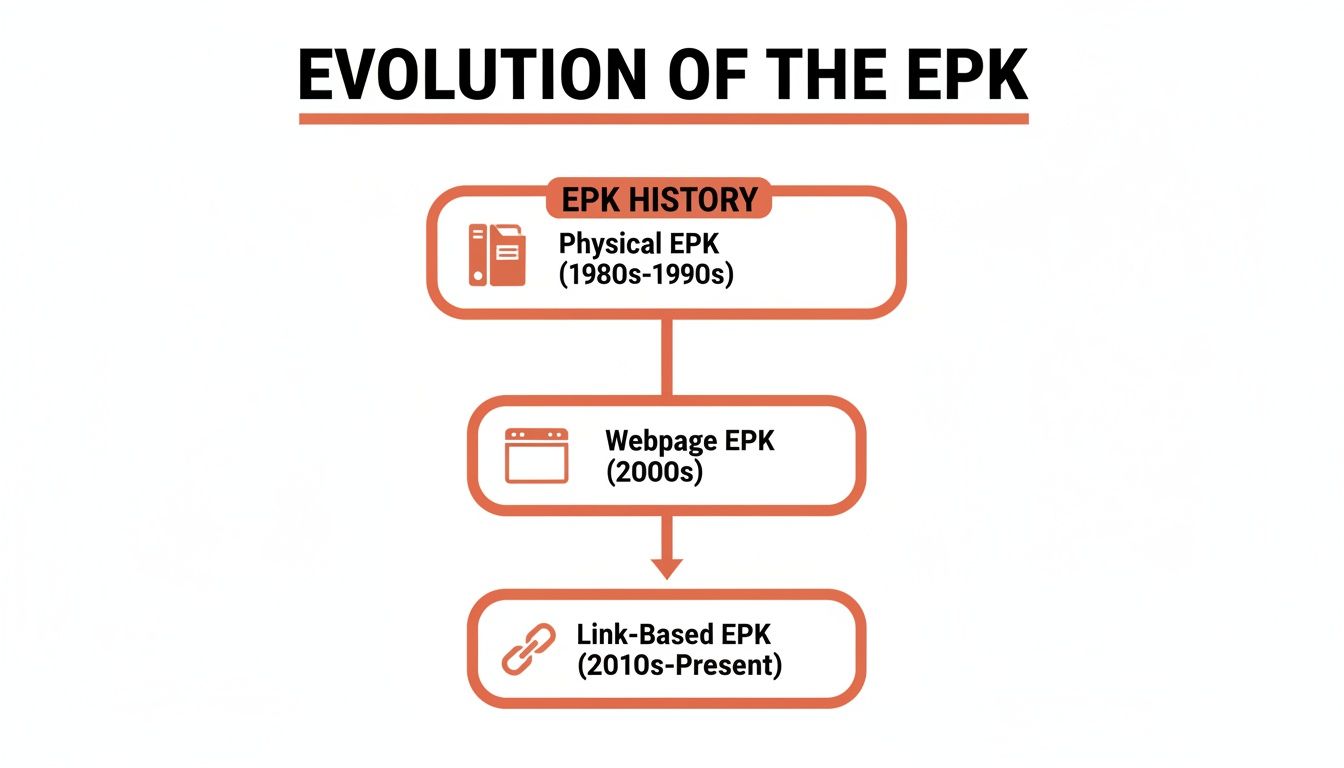 EVOLUTION OF THE EPK

EPK HISTORY

Physical EPK (1980s-1990s)

Webpage EPK (2000s)

Link-Based EPK (2010s-Present)