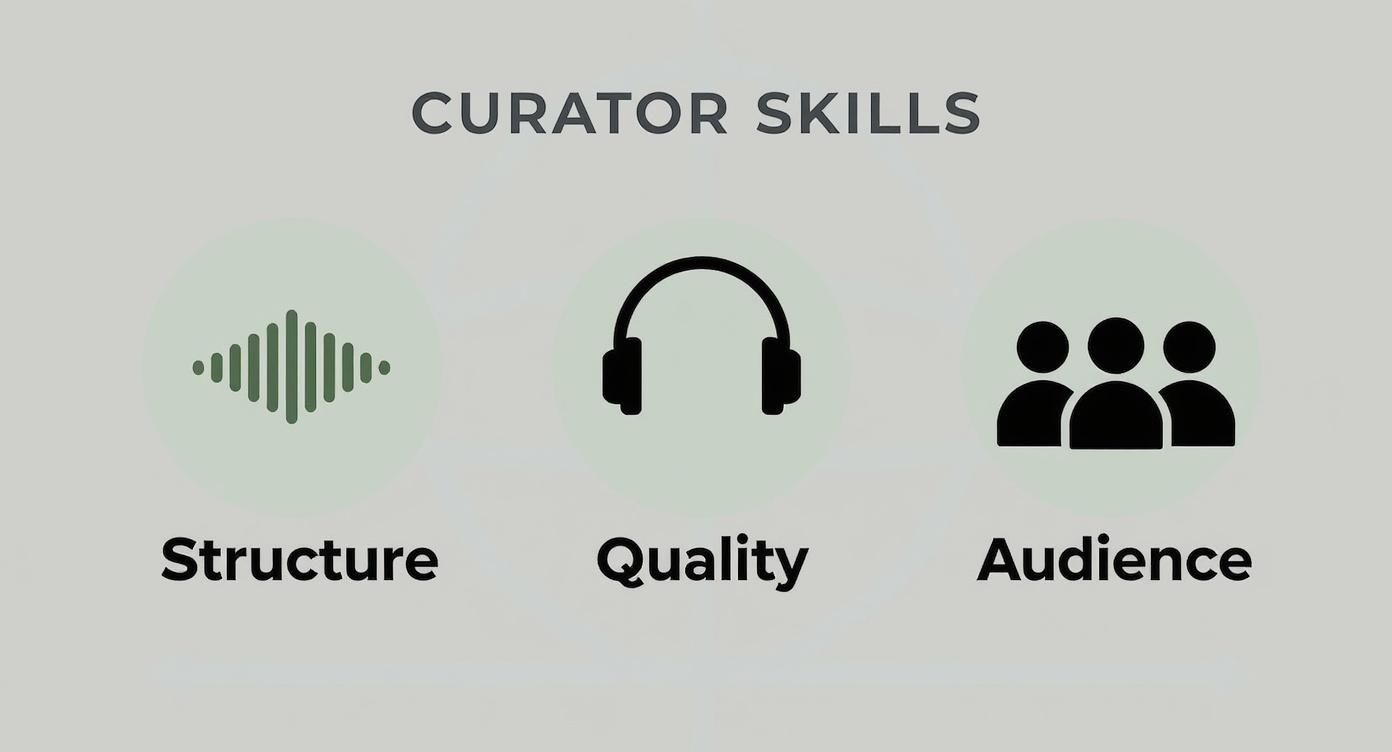 CURATOR SKILLS

Structure

Quality

Audience