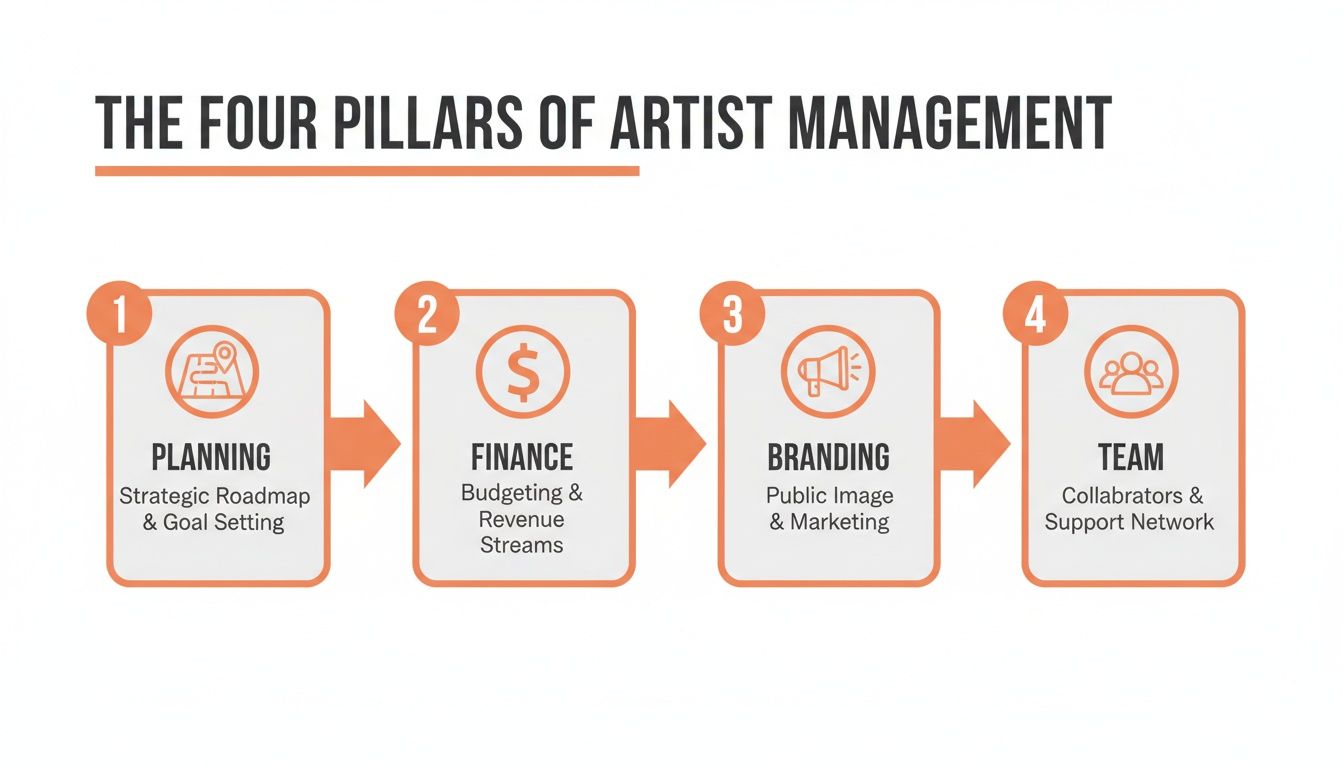 THE FOUR PILLARS OF ARTIST MANAGEMENT

1
PLANNING
Strategic Roadmap & Goal Setting

2
$
FINANCE
Budgeting & Revenue Streams

3
BRANDING
Public Image & Marketing

4
TEAM
Collaborators & Support Network