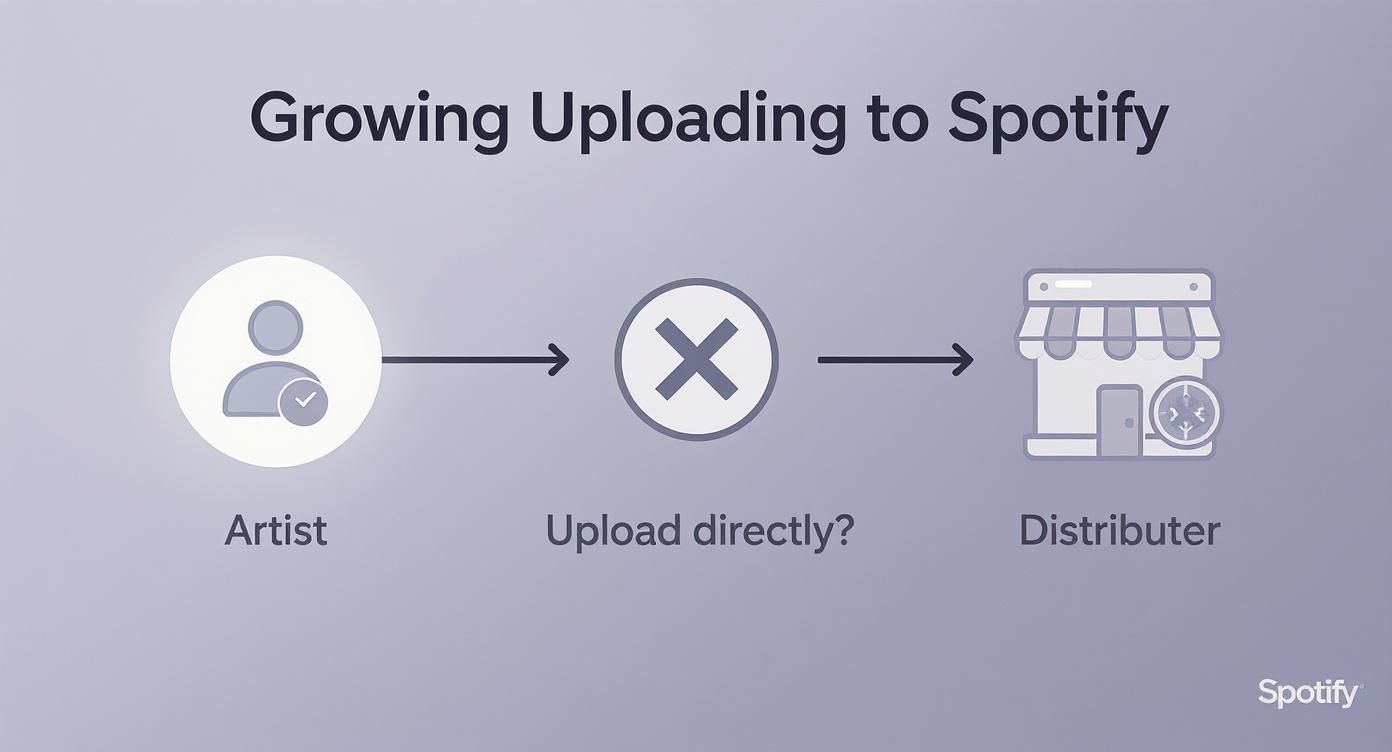 Growing Uploading to Spotify

Artist

Upload directly?

Distributer

Spotify