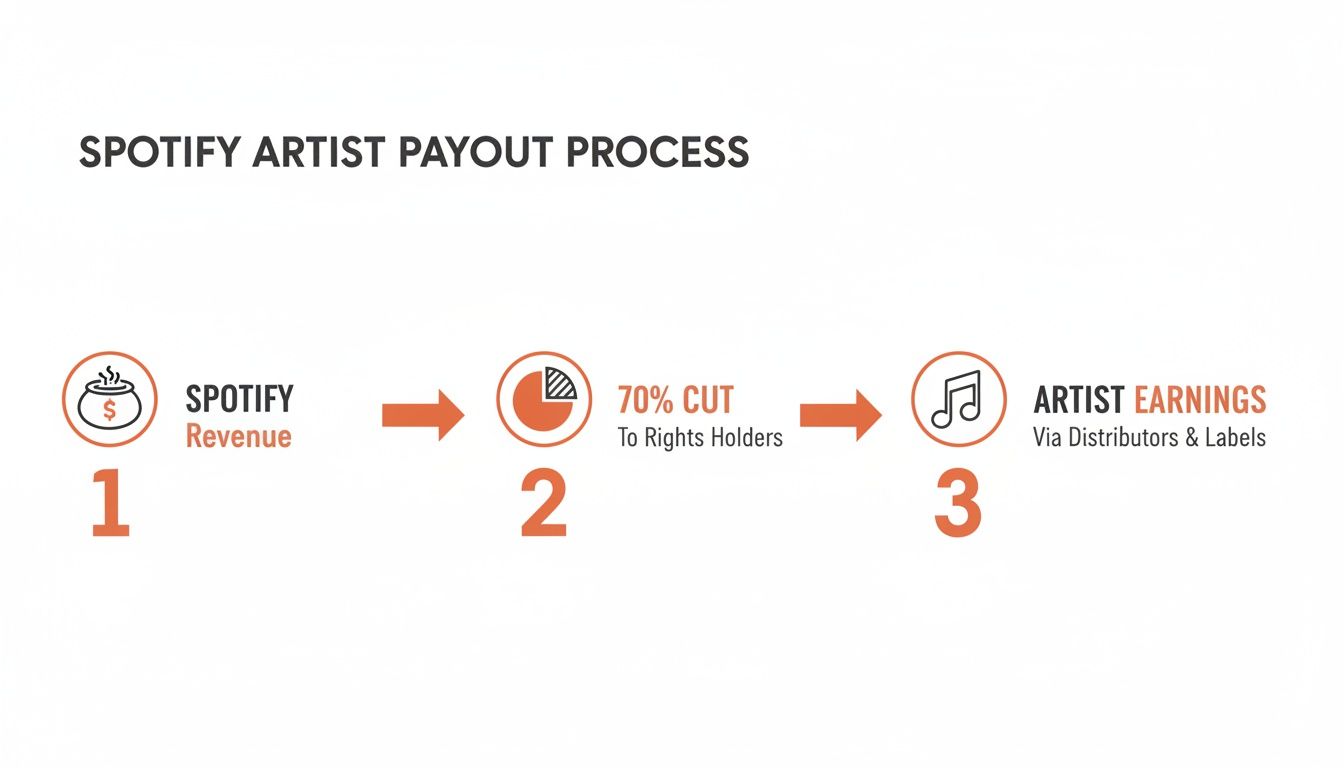 SPOTIFY ARTIST PAYOUT PROCESS

$

SPOTIFY
Revenue

1

70% CUT
To Rights Holders

2

ARTIST EARNINGS
Via Distributors & Labels

3