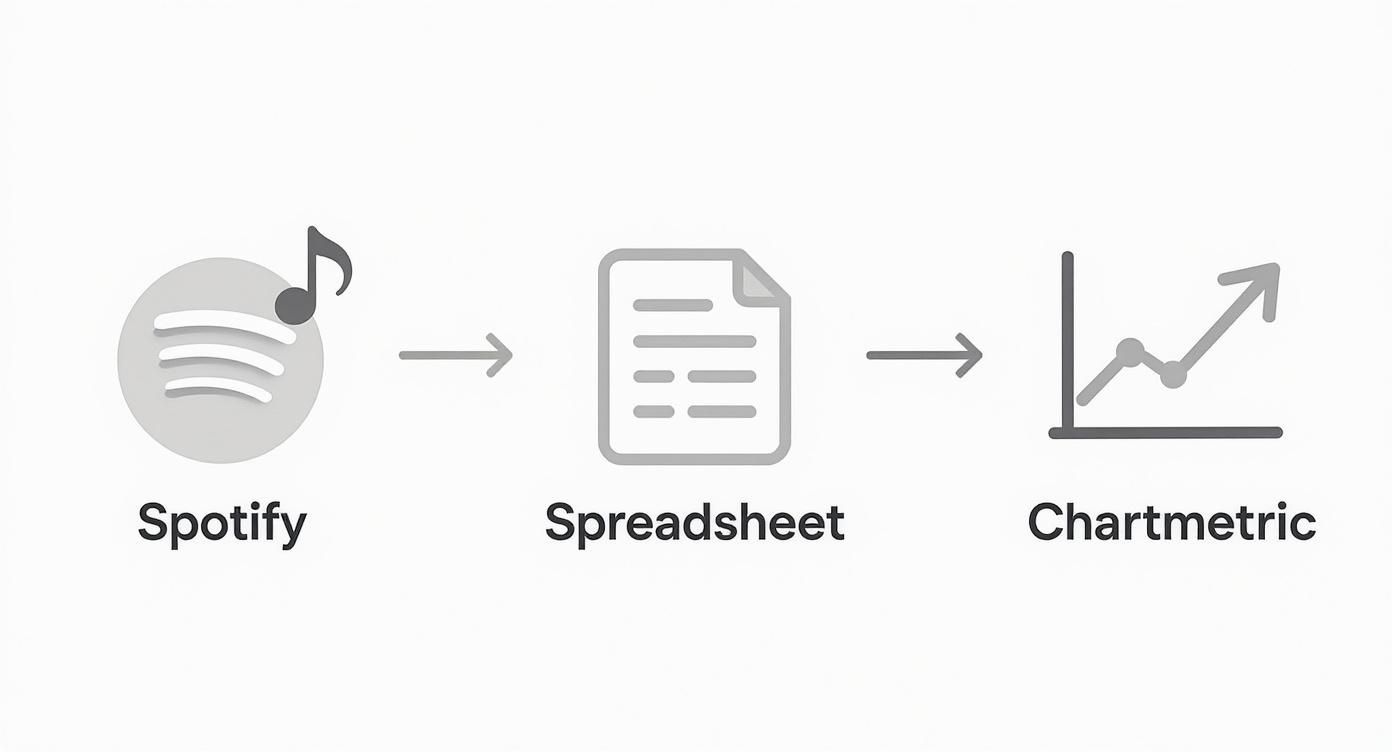 Spotify

Spreadsheet

Chartmetric