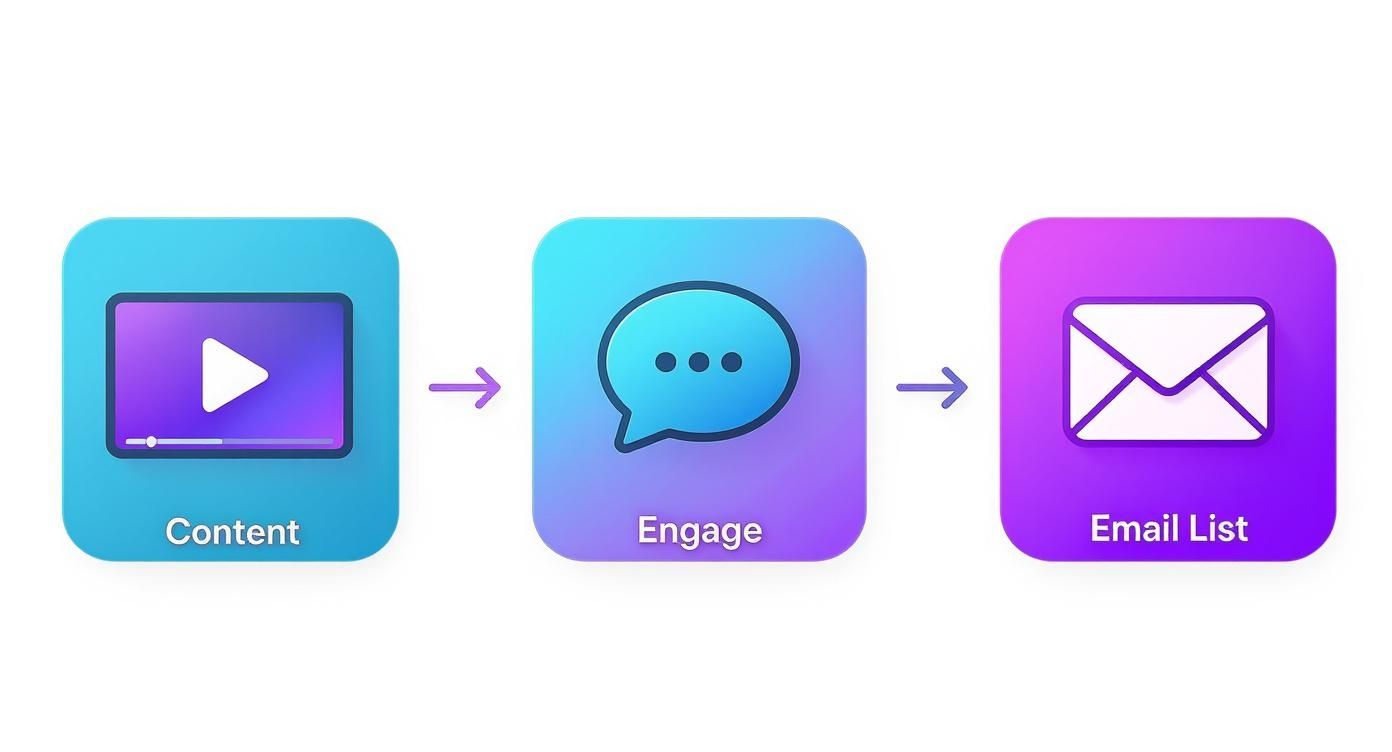 Content

Engage

Email List