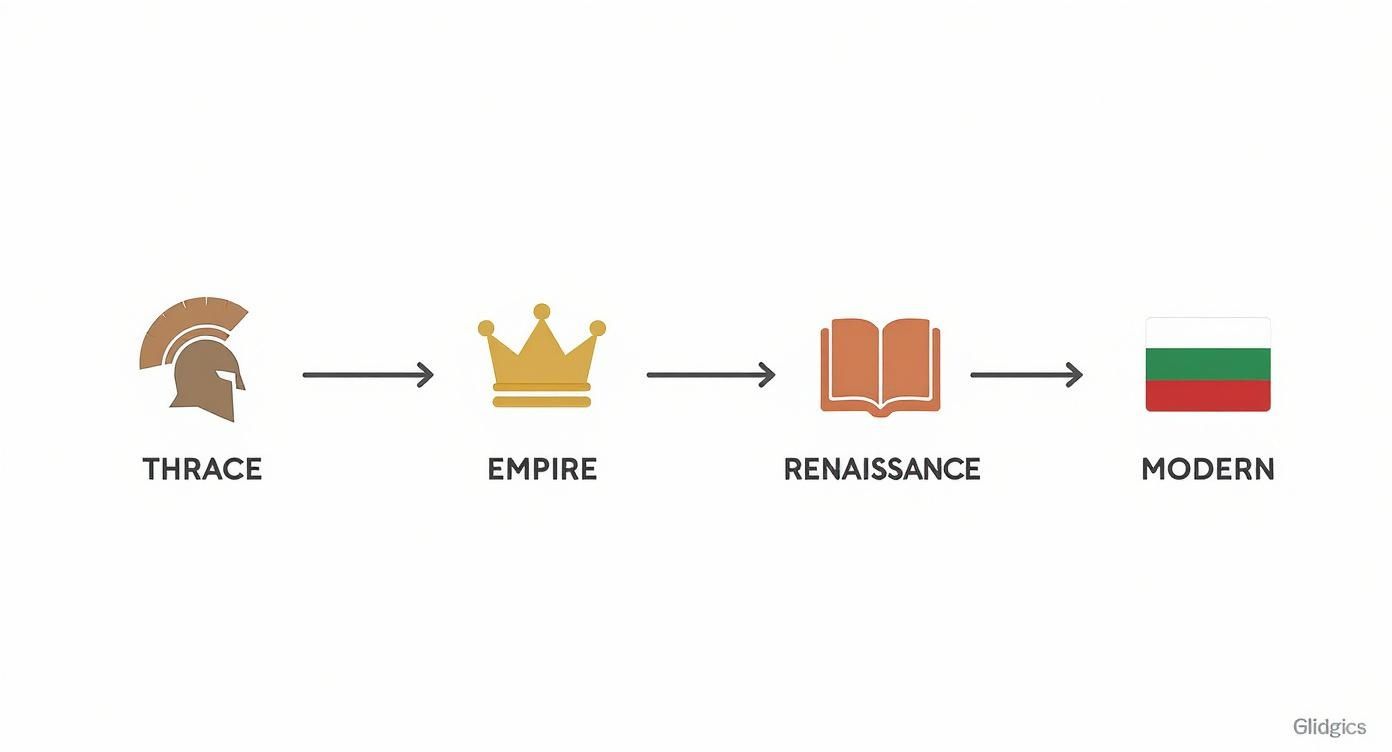 THRACE

EMPIRE

RENAISSANCE

MODERN

Glidgics