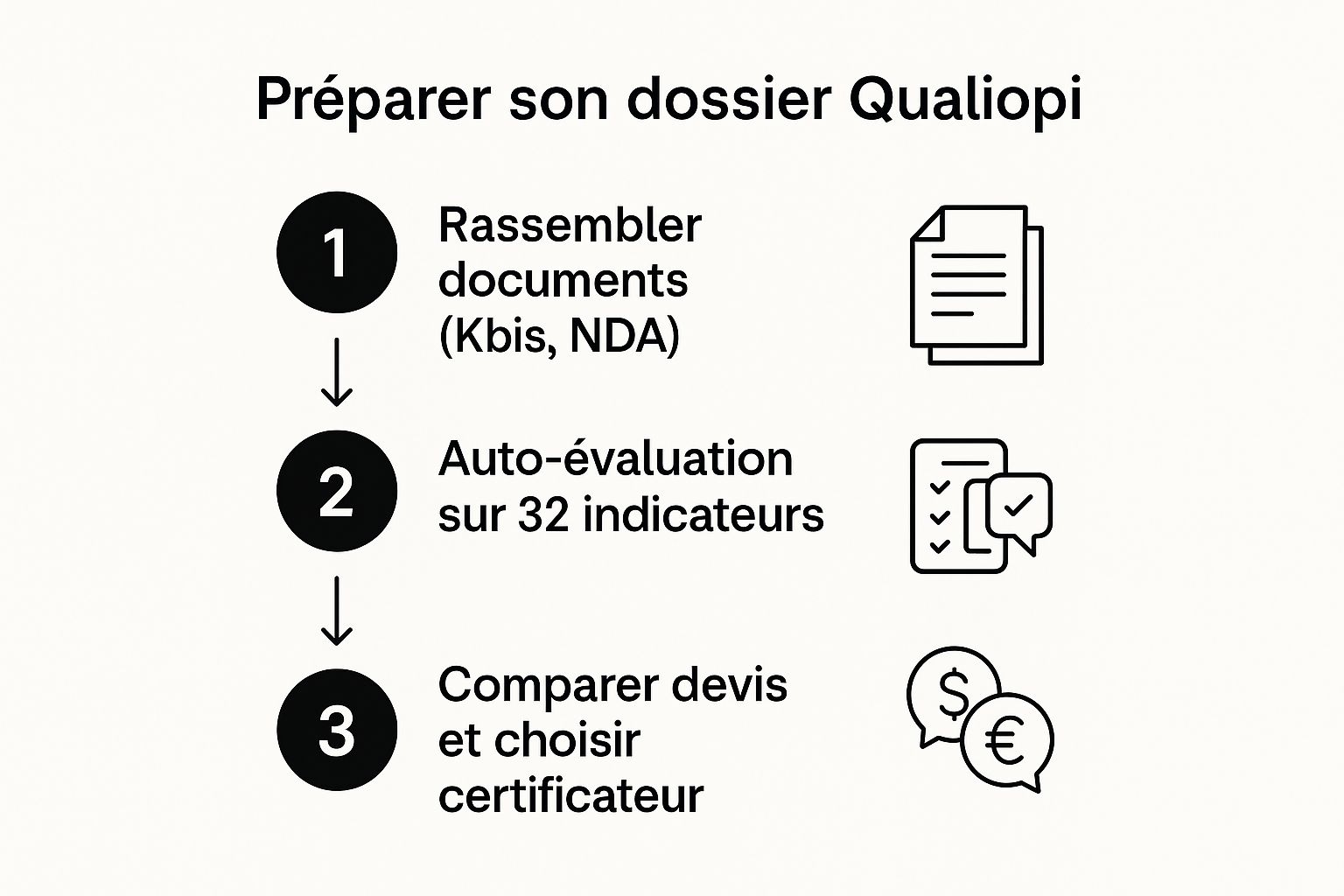 Préparer son dossier Qualiopi

1 Rassembler documents (Kbis, NDA)

2 Auto-évaluation sur 32 indicateurs

3 Comparer devis et choisir certificateur

$

€