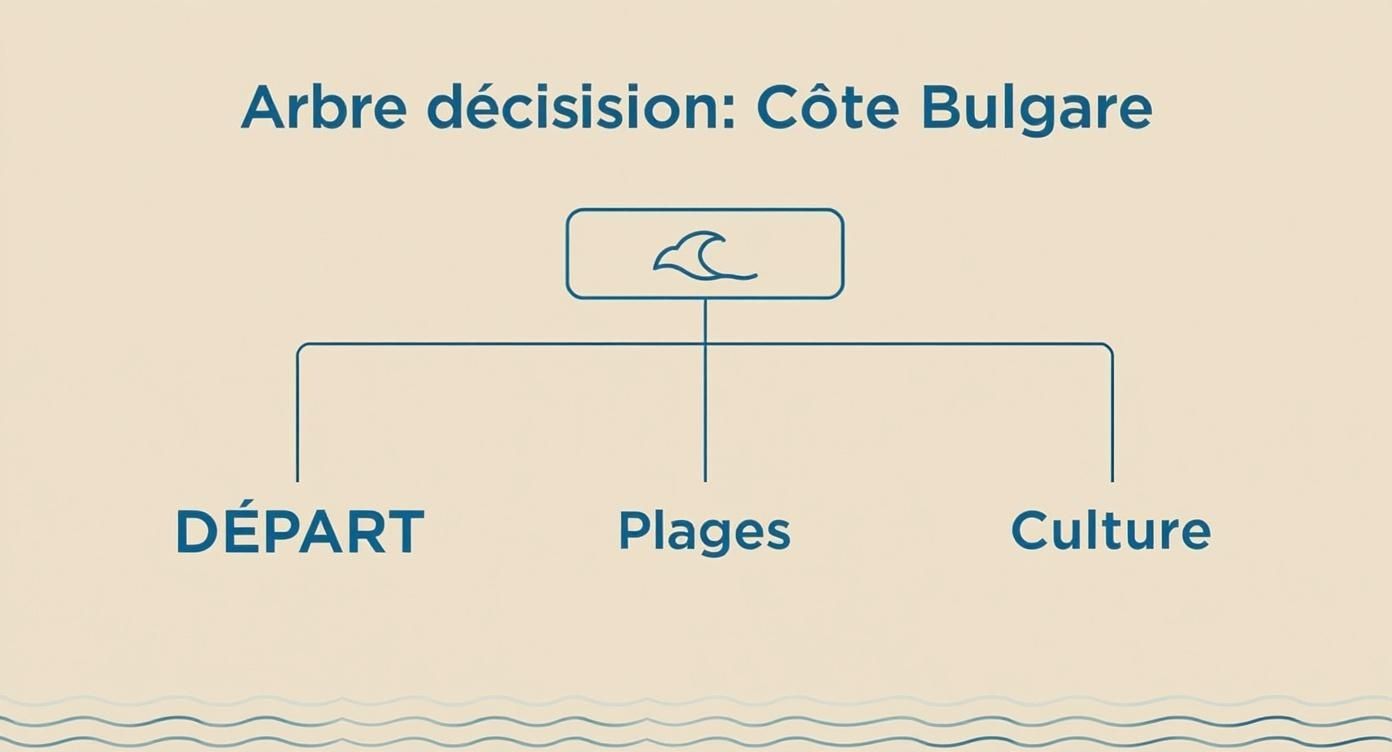 Arbre décisision: Côte Bulgare

DÉPART

Plages

Culture