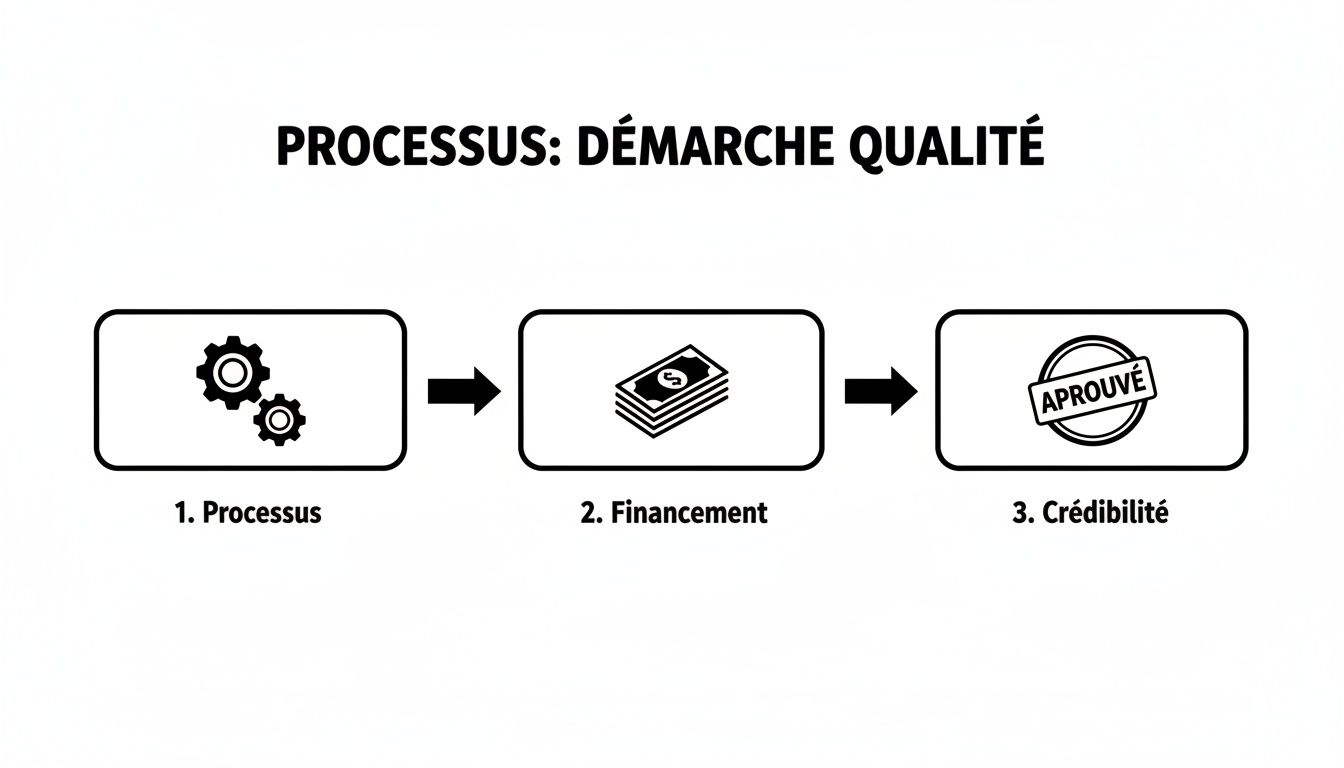 PROCESSUS: DÉMARCHE QUALITÉ

$

APROUVÉ

1. Processus

2. Financement

3. Crédibilité