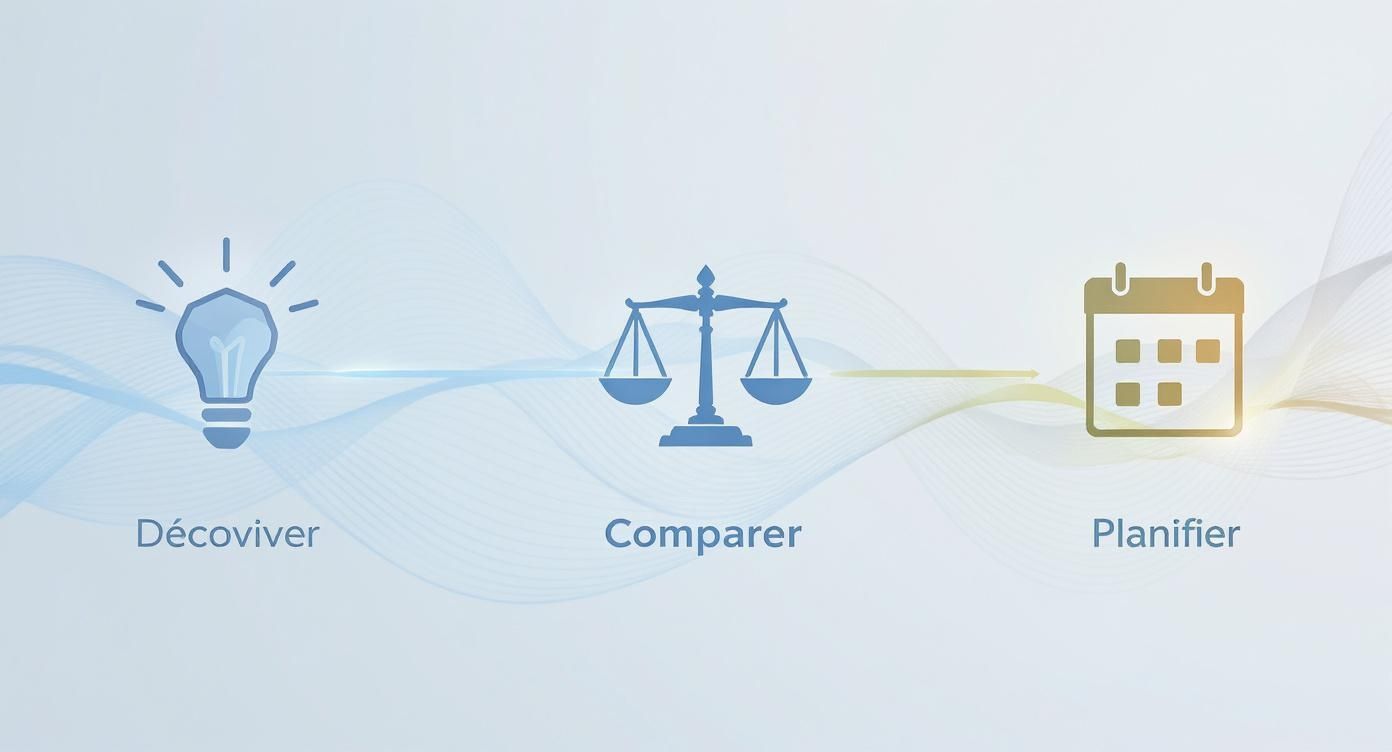 Décoviver

Comparer

Planifier