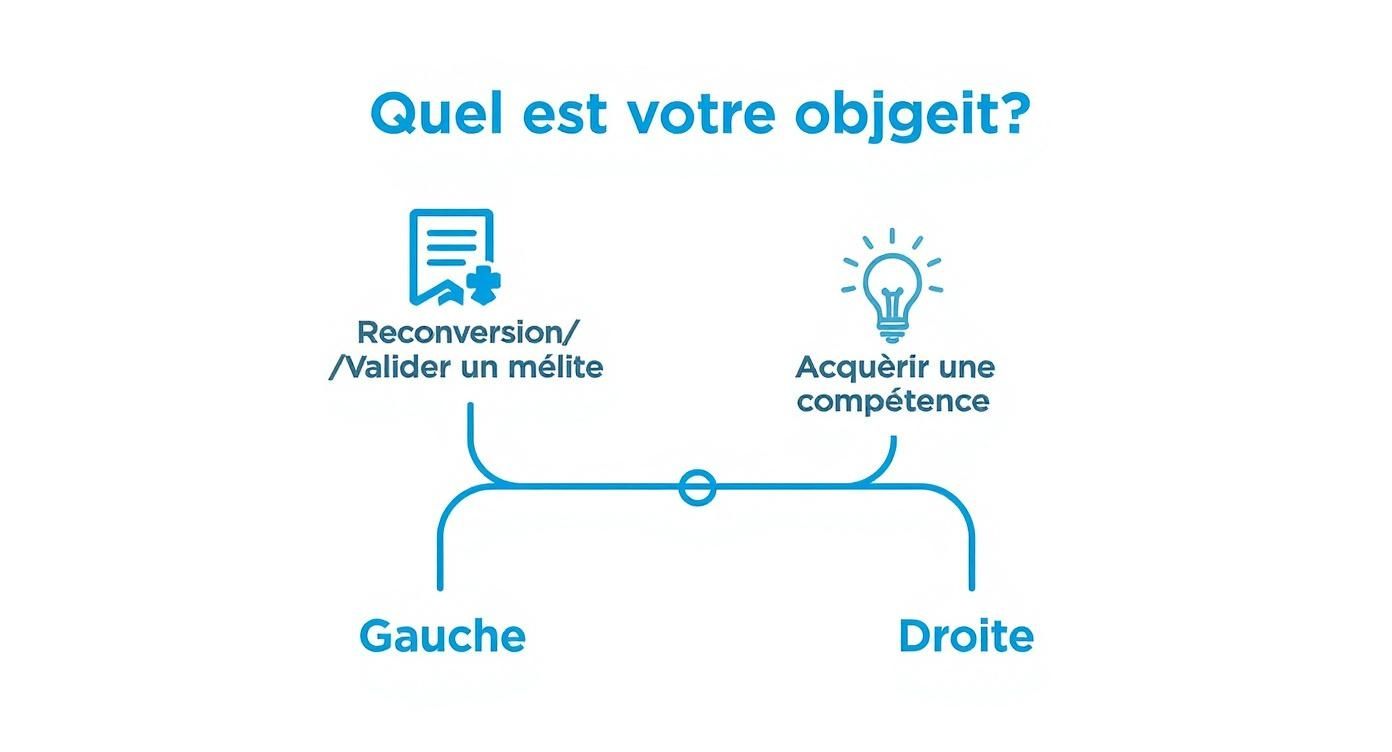 Quel est votre objgeit?

Reconversion/ /Valider un mélite

Acquèrir une compétence

Gauche

Droite