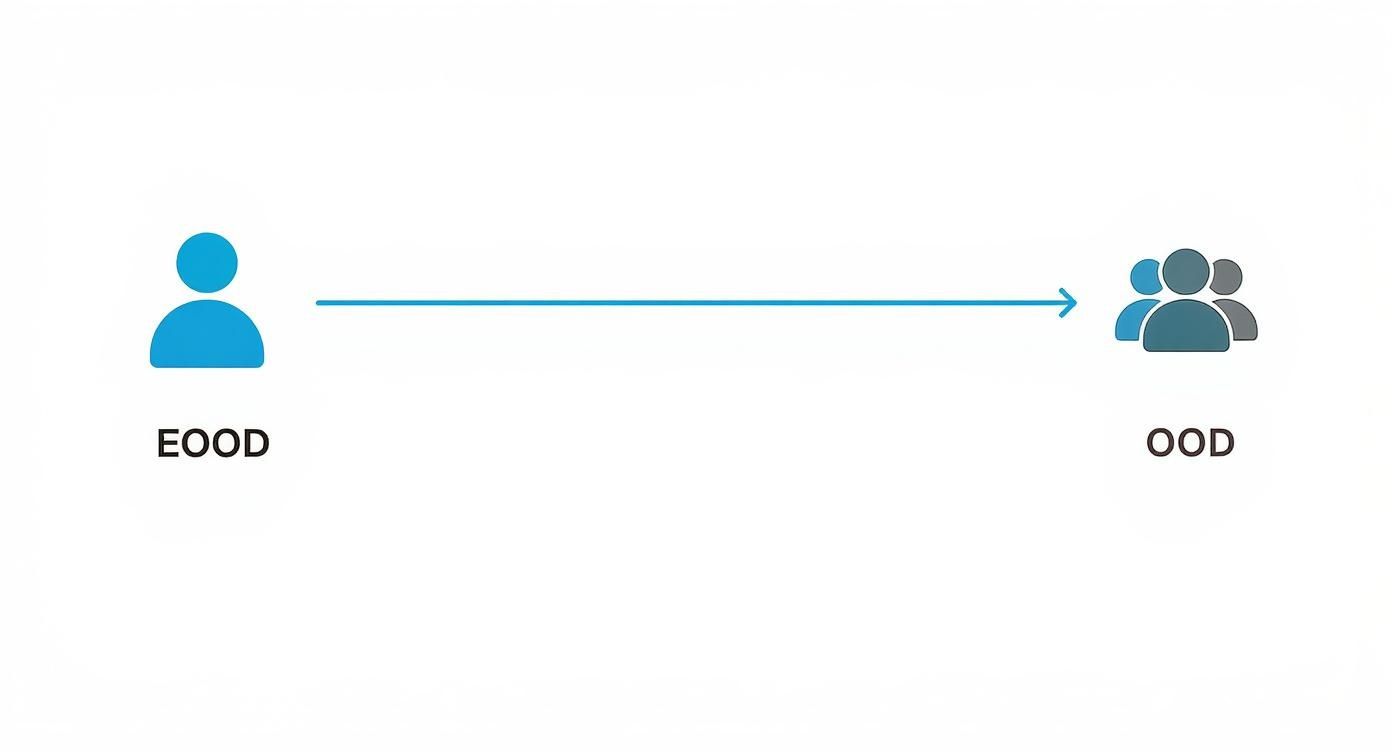 EOOD

OOD