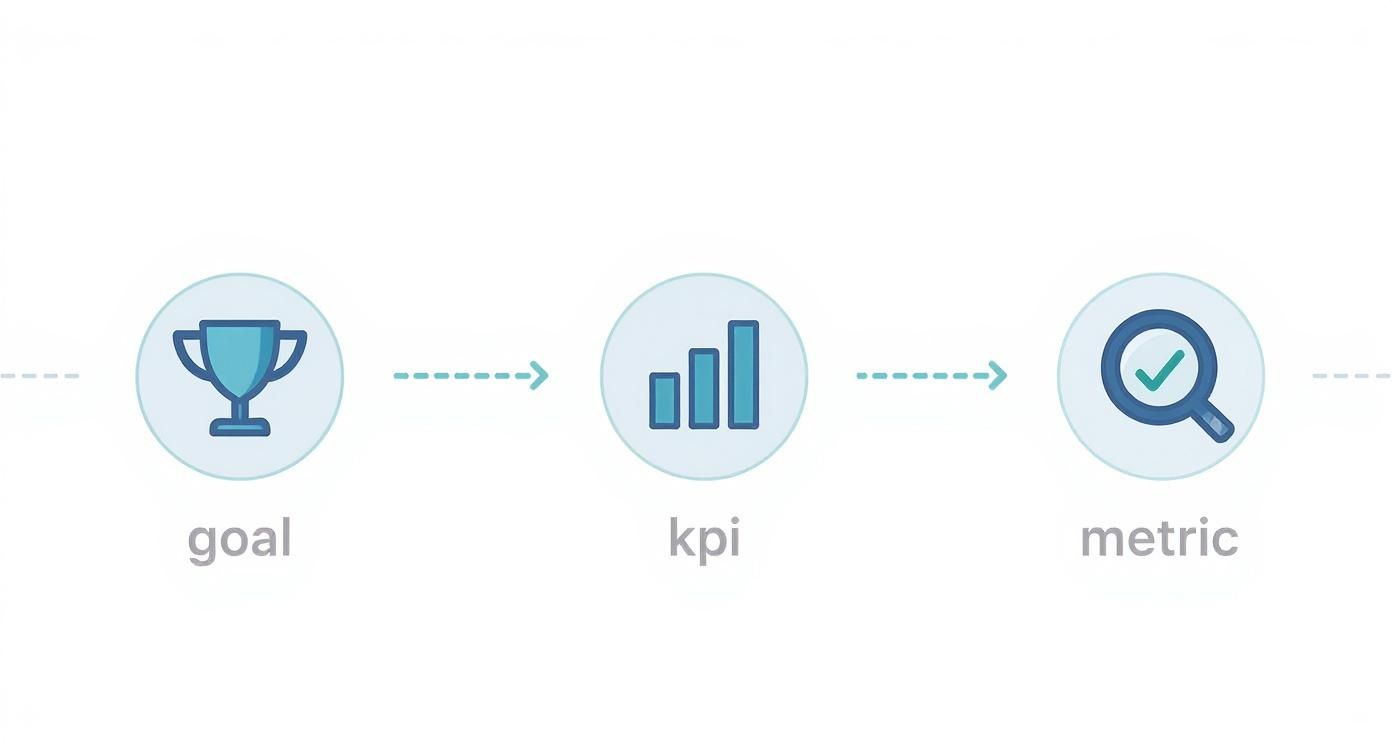 goal

kpi

metric