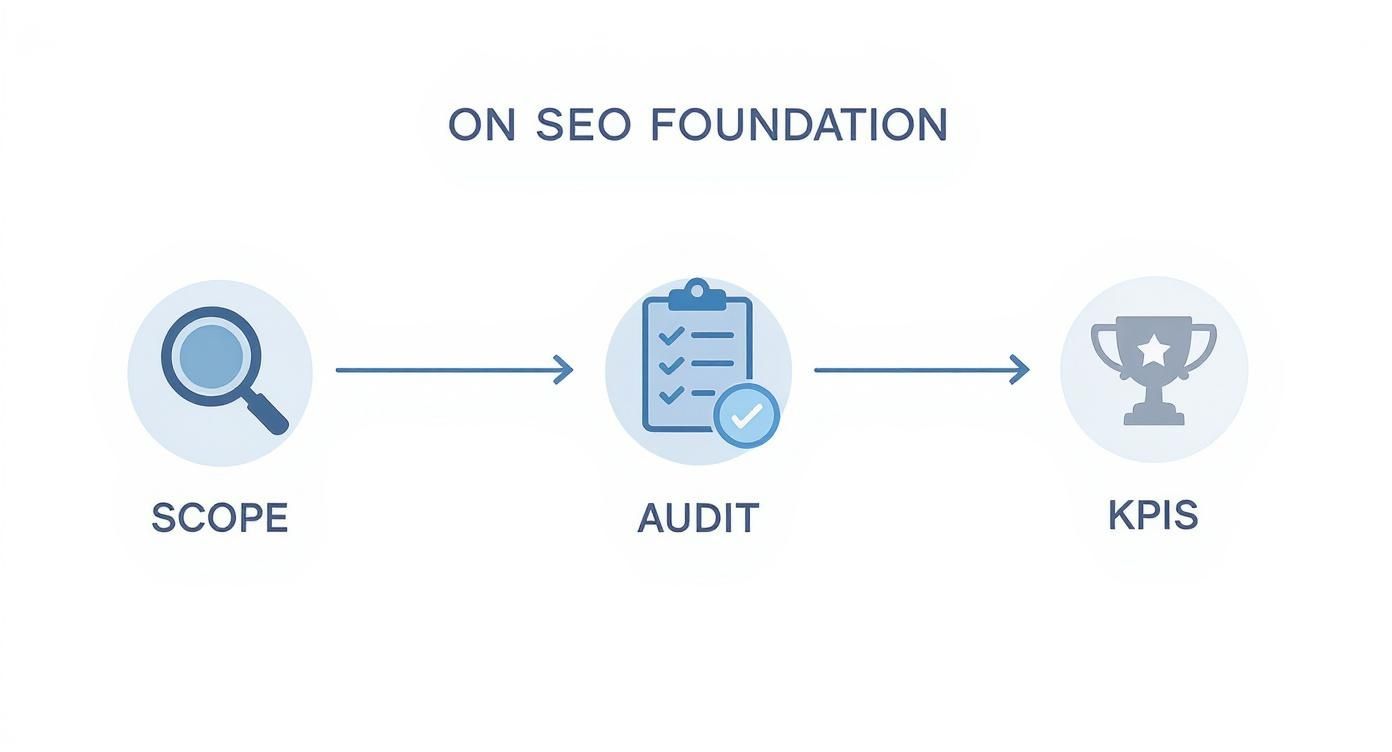 ON SEO FOUNDATION

SCOPE

AUDIT

KPIS