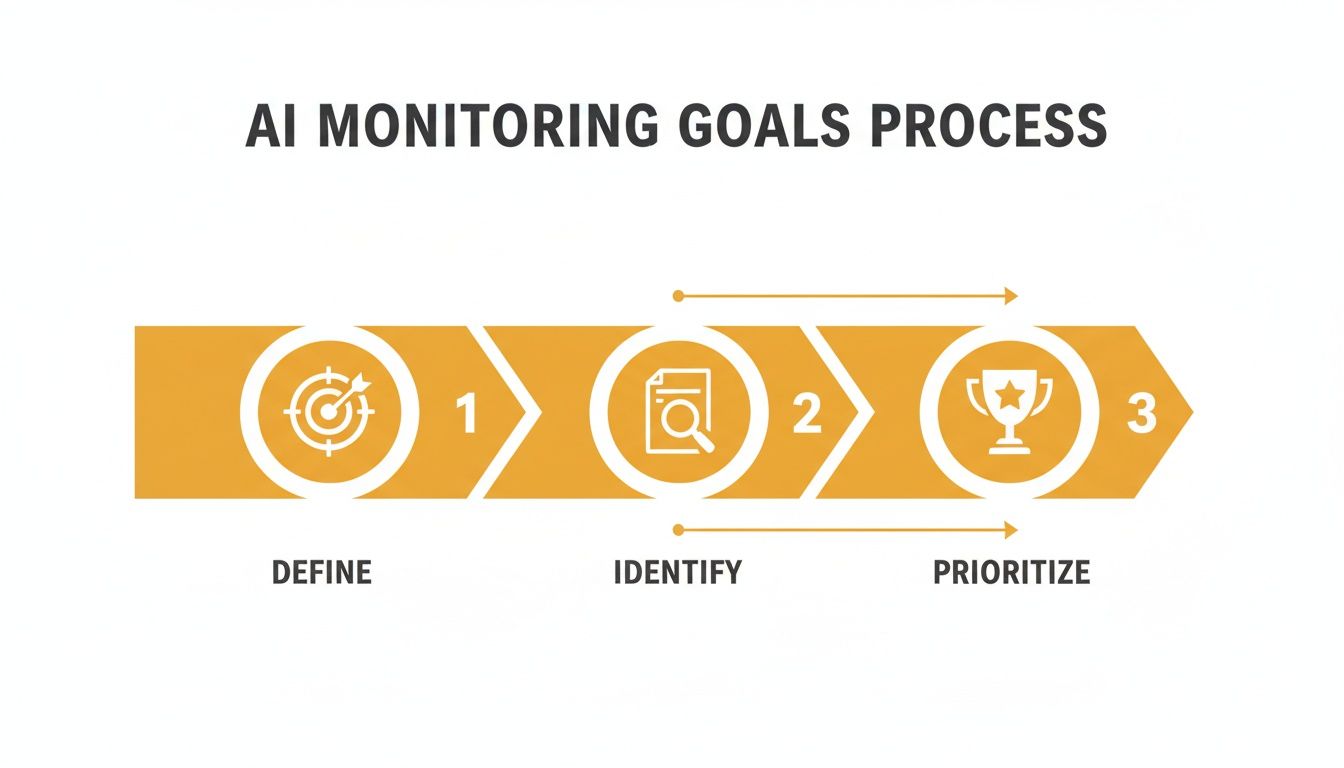 AI MONITORING GOALS PROCESS

1

2

3

DEFINE

IDENTIFY

PRIORITIZE