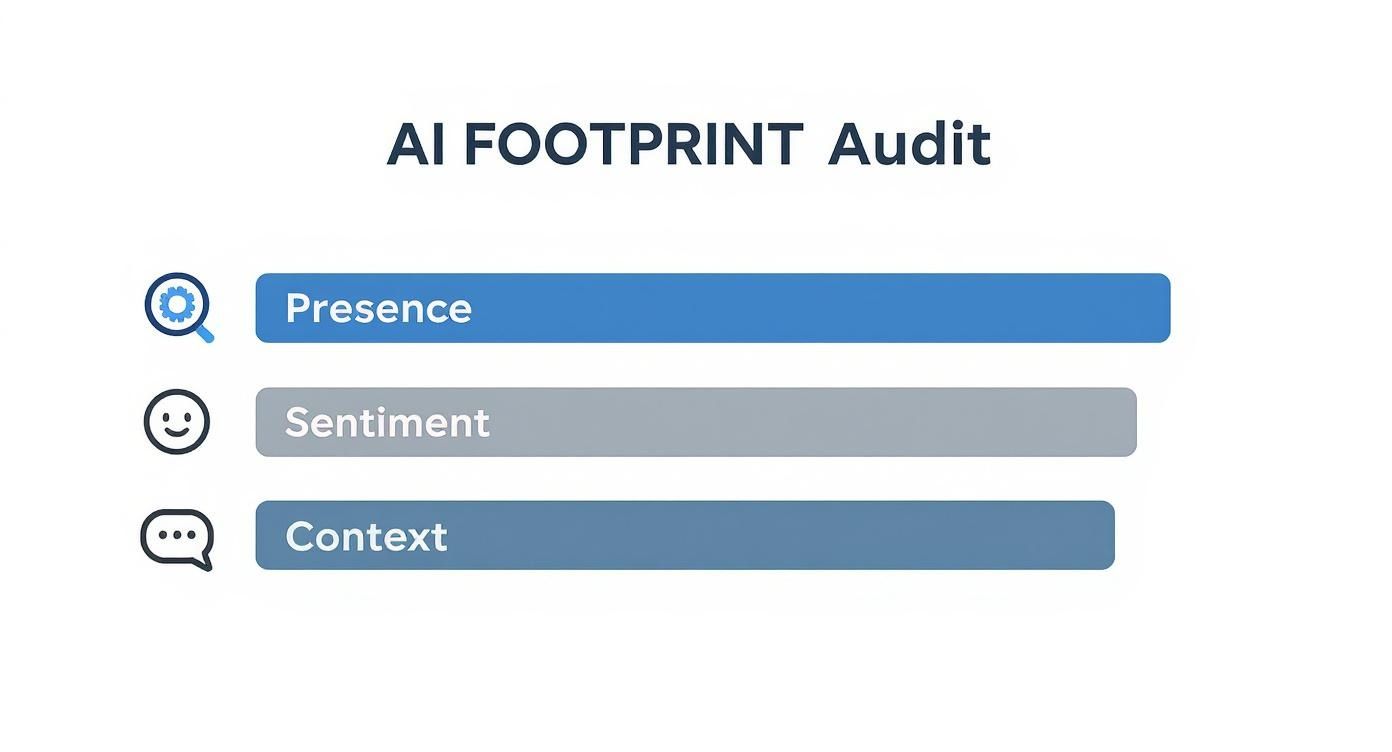 AI FOOTPRINT Audit

Presence

Sentiment

Context