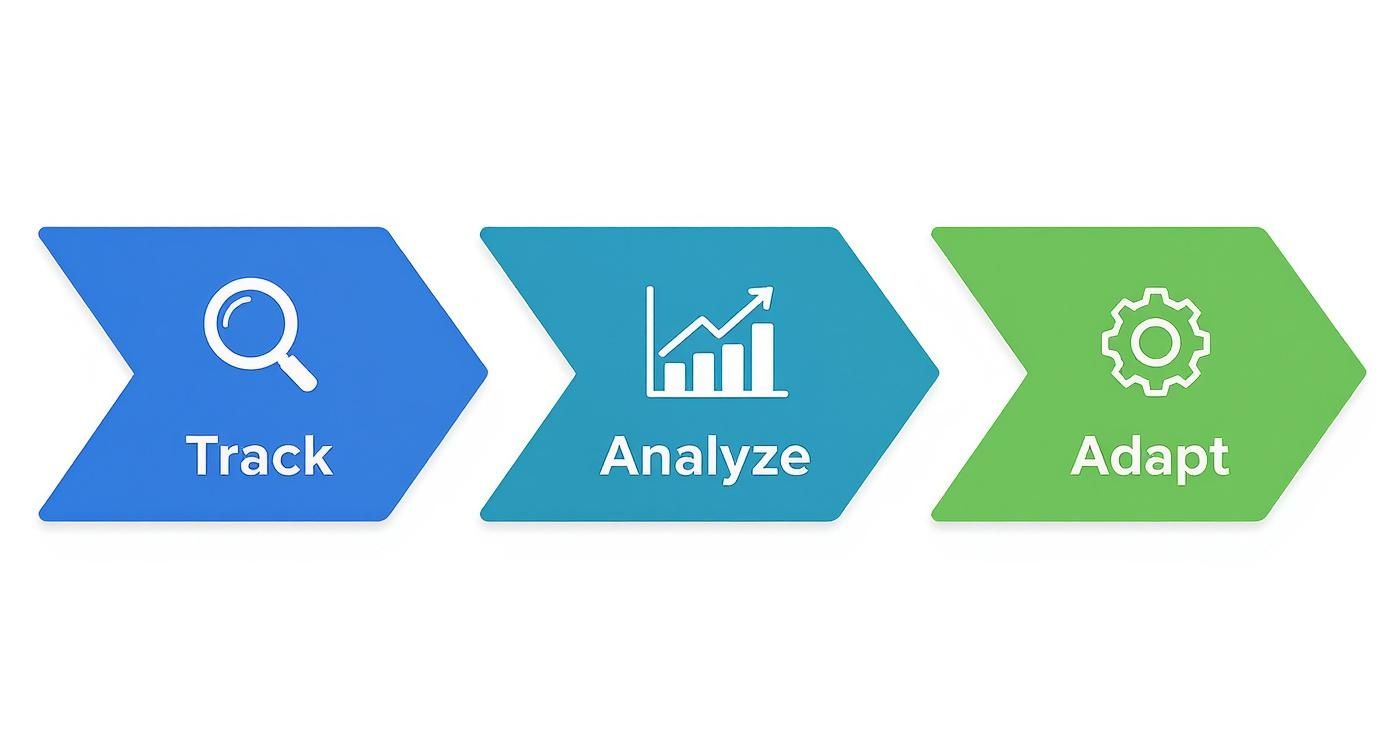 Track

Analyze

Adapt