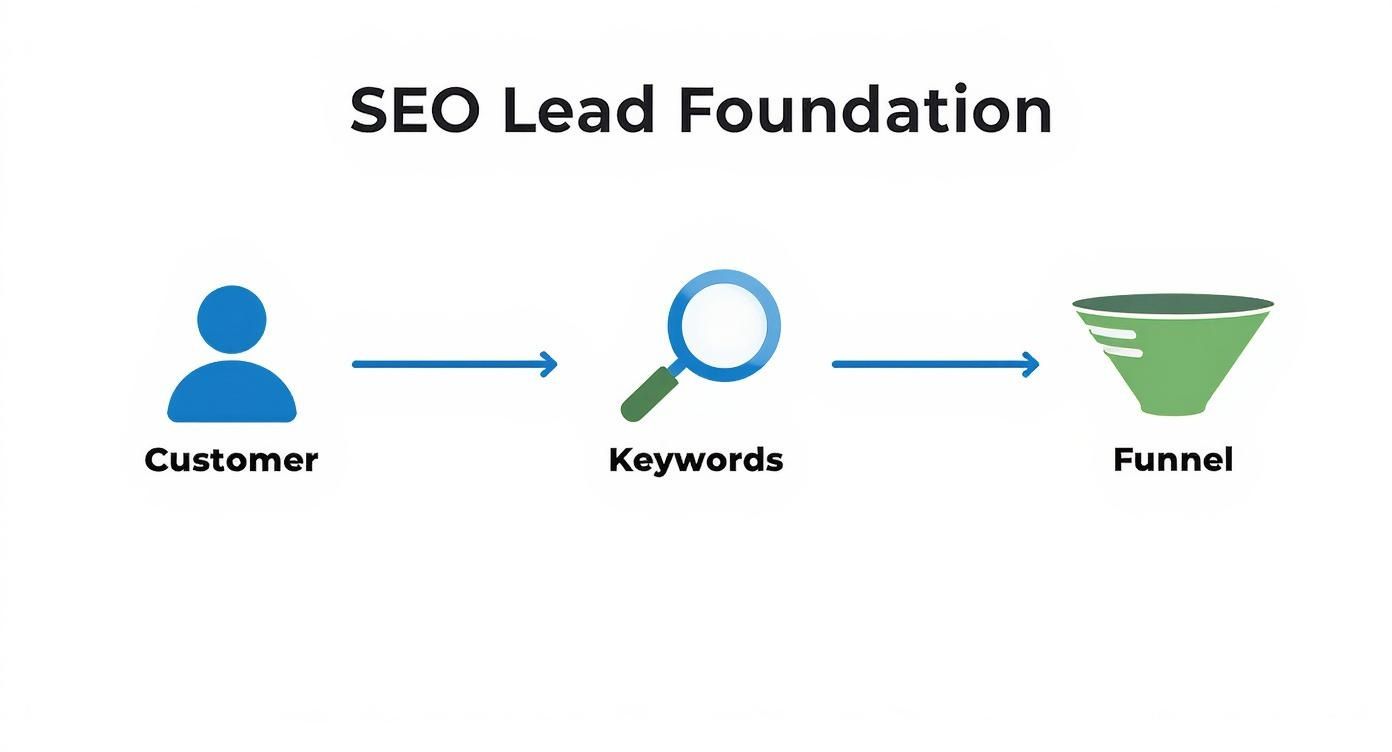 SEO Lead Foundation

Customer

Keywords

Funnel