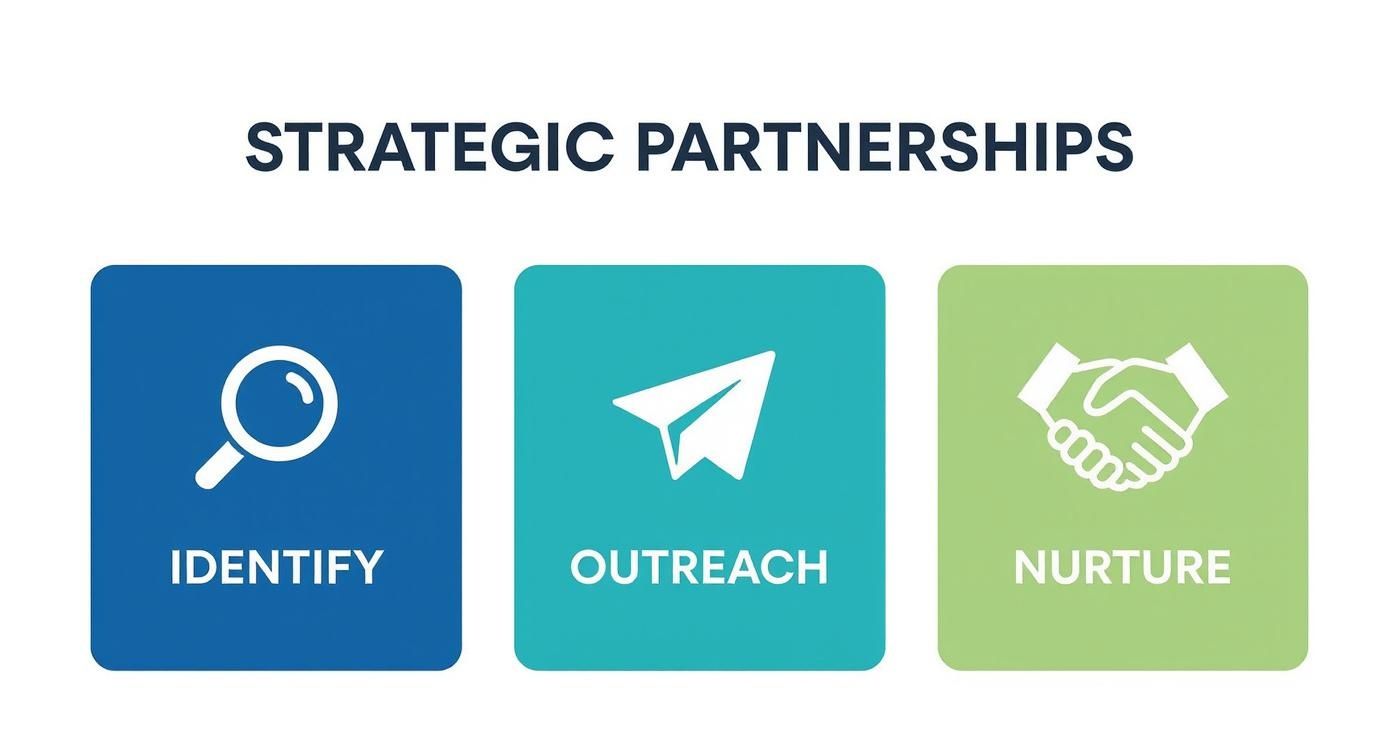 STRATEGIC PARTNERSHIPS

IDENTIFY

OUTREACH

NURTURE