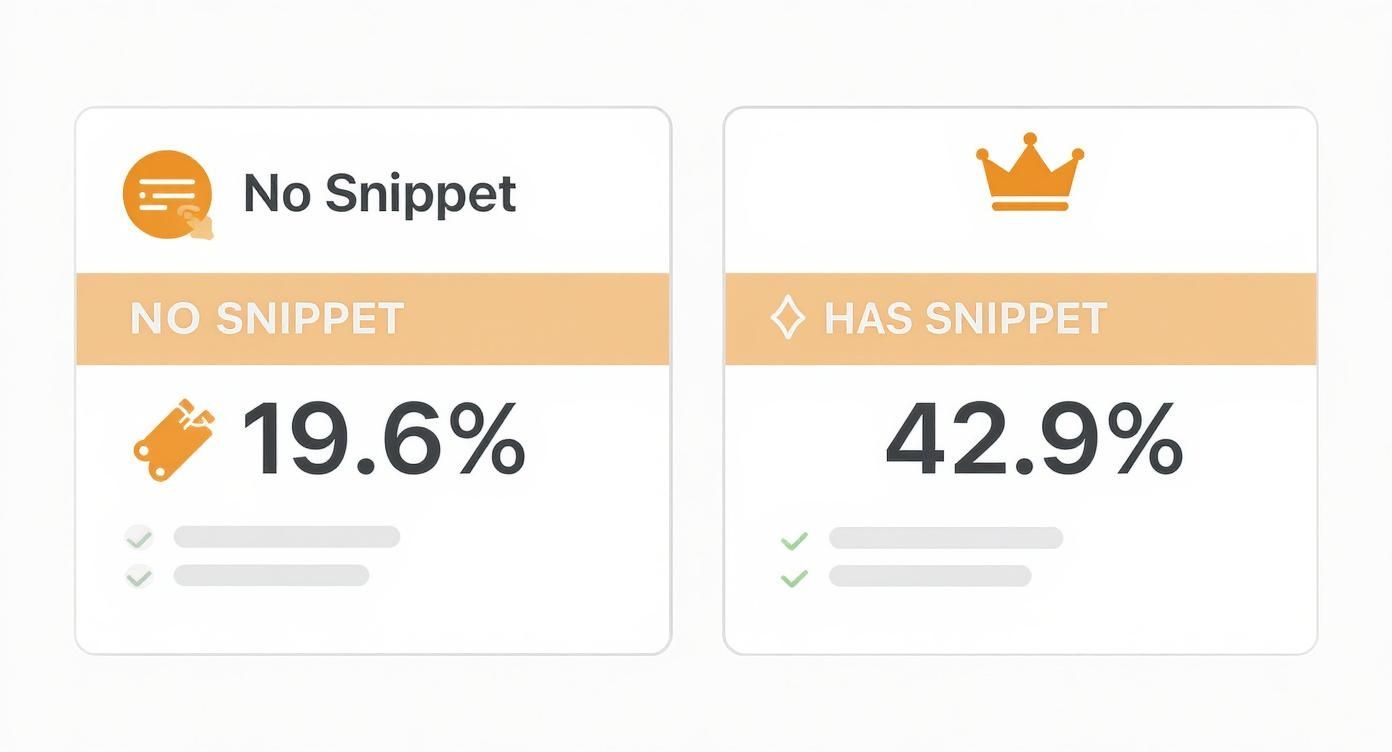 No Snippet

NO SNIPPET

19.6%

HAS SNIPPET

42.9%