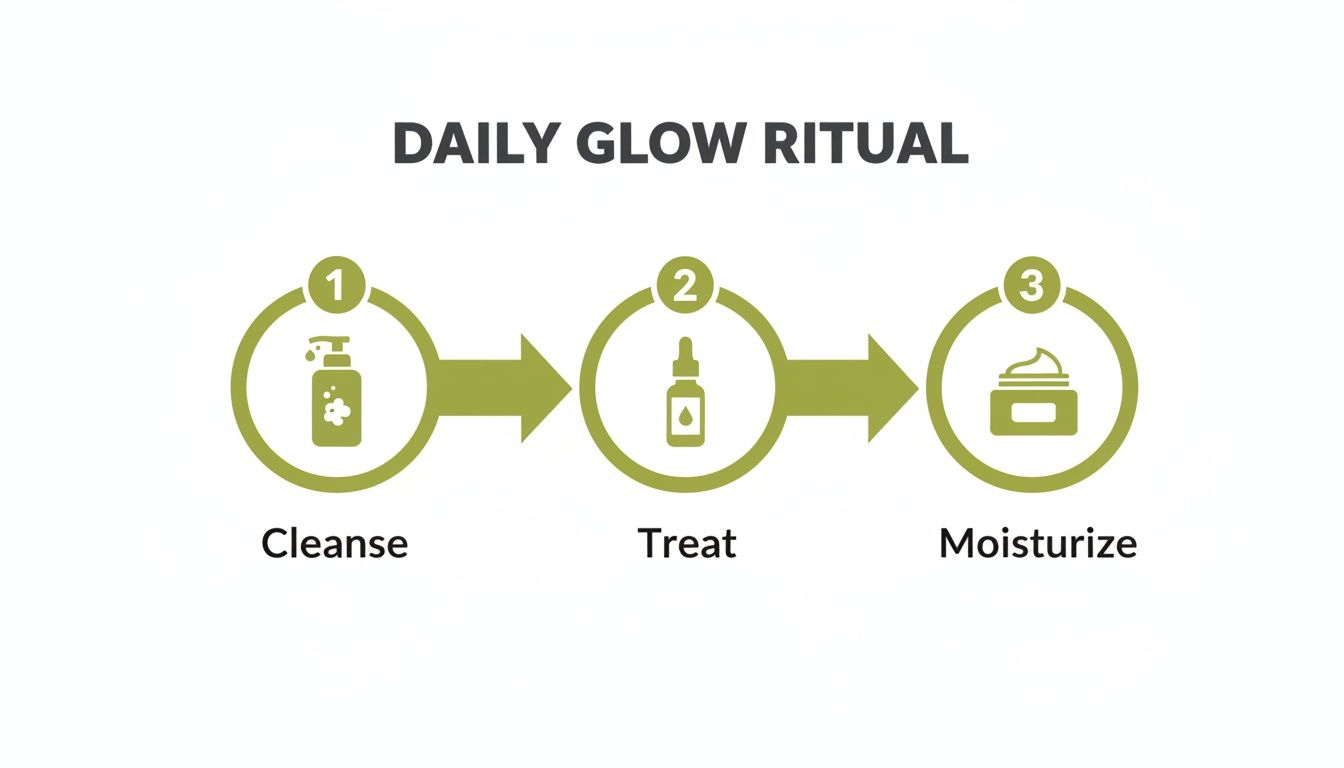 DAILY GLOW RITUAL

1

Cleanse

2

Treat

3

Moisturize