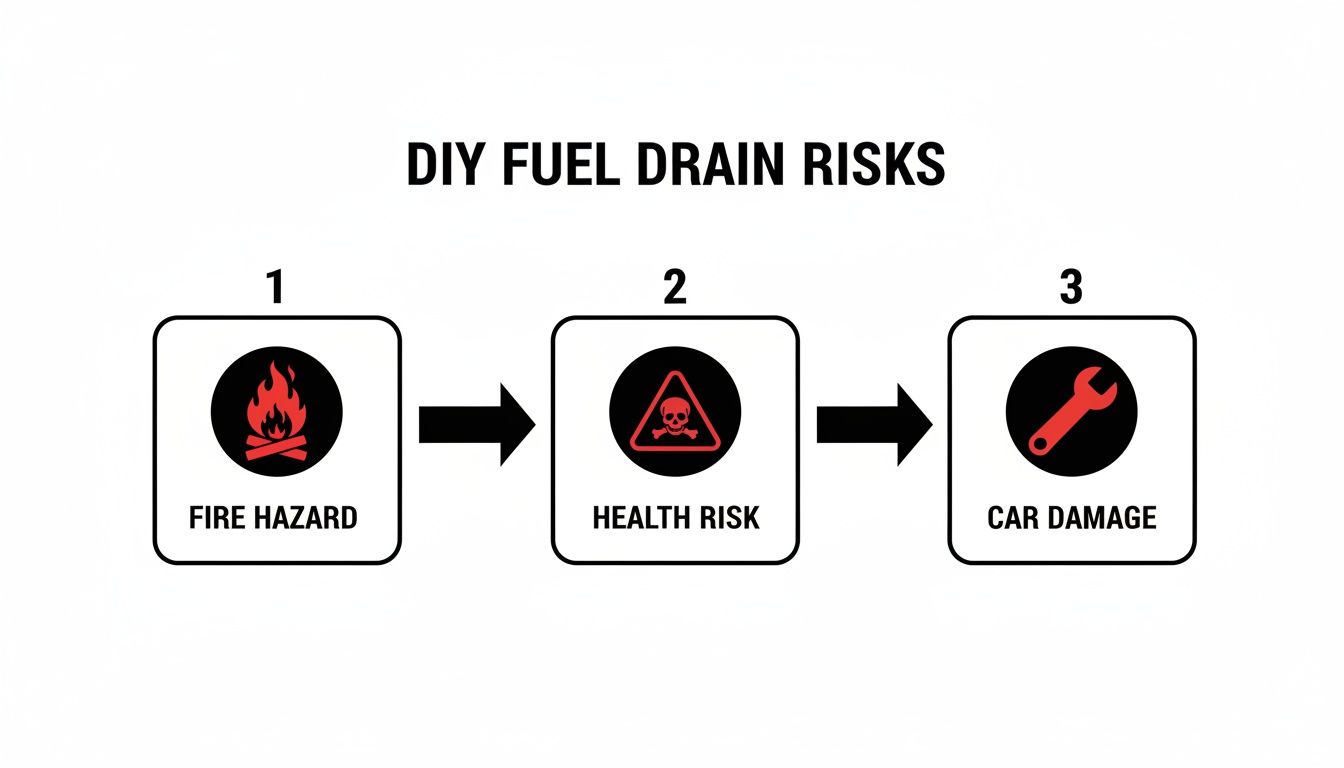 DIY FUEL DRAIN RISKS

1

FIRE HAZARD

2

HEALTH RISK

3

CAR DAMAGE