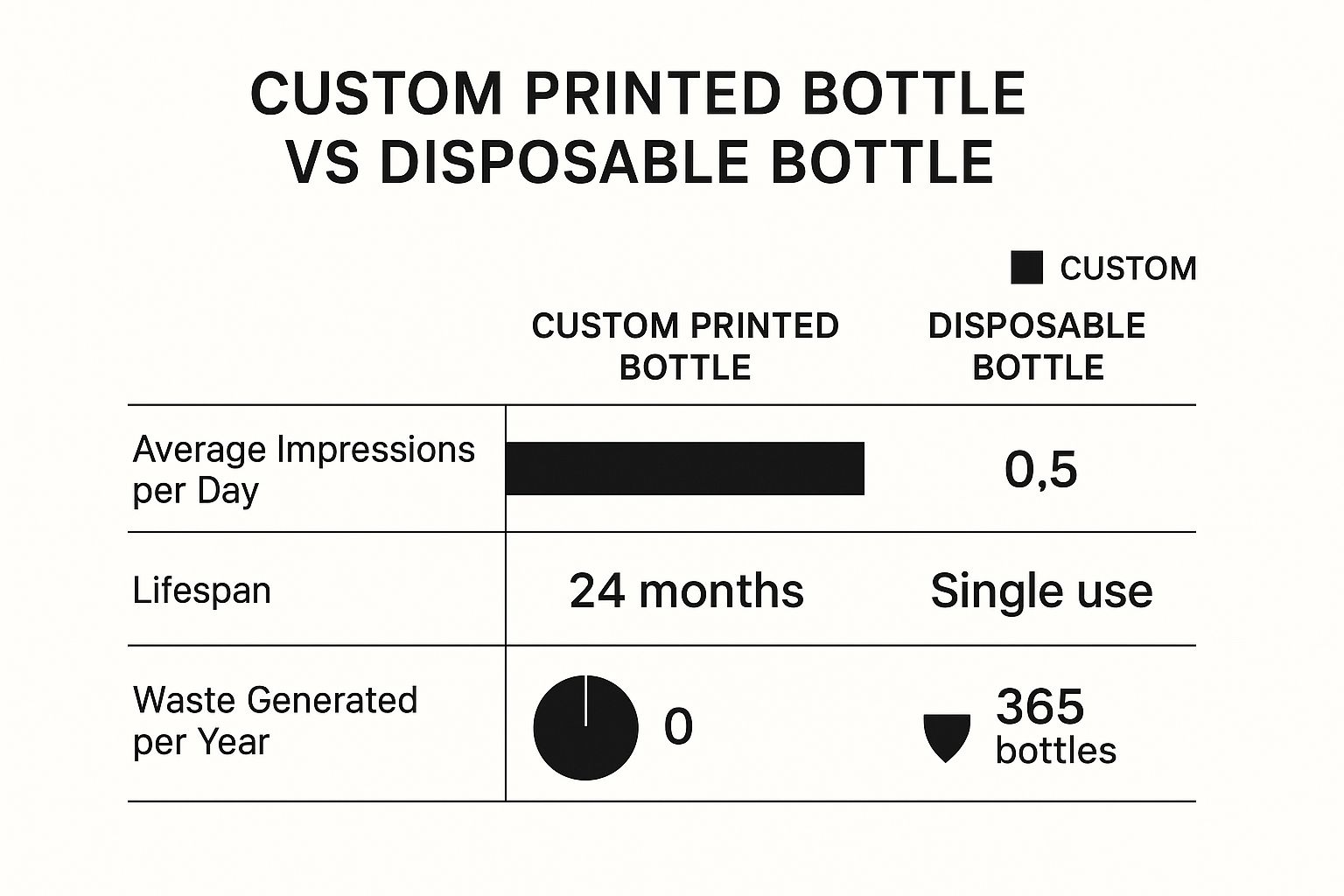 CUSTOM PRINTED BOTTLE VS DISPOSABLE BOTTLE

CUSTOM

| | CUSTOM PRINTED BOTTLE | DISPOSABLE BOTTLE |
|---|---|---|
| Average Impressions per Day | | 0,5 |
| Lifespan | 24 months | Single use |
| Waste Generated per Year | 0 | 365 bottles |