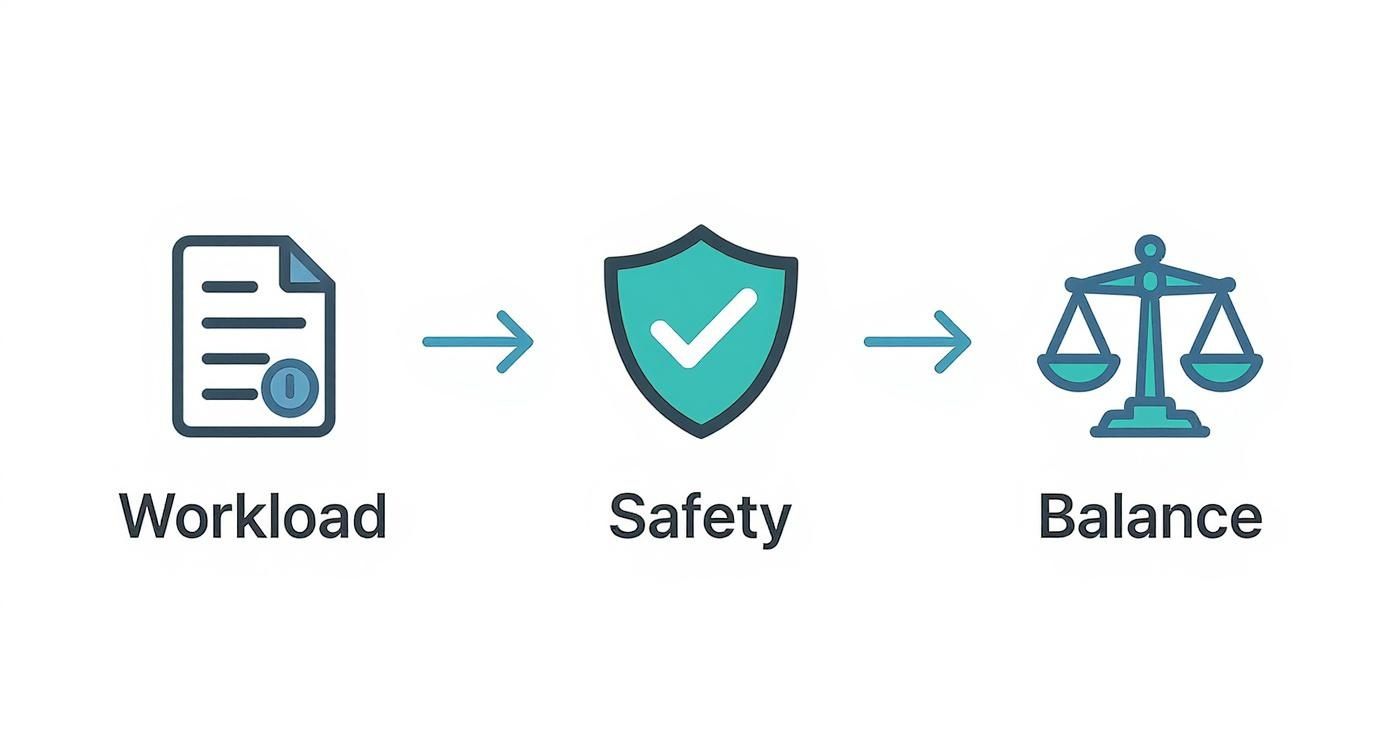 Workload

Safety

Balance