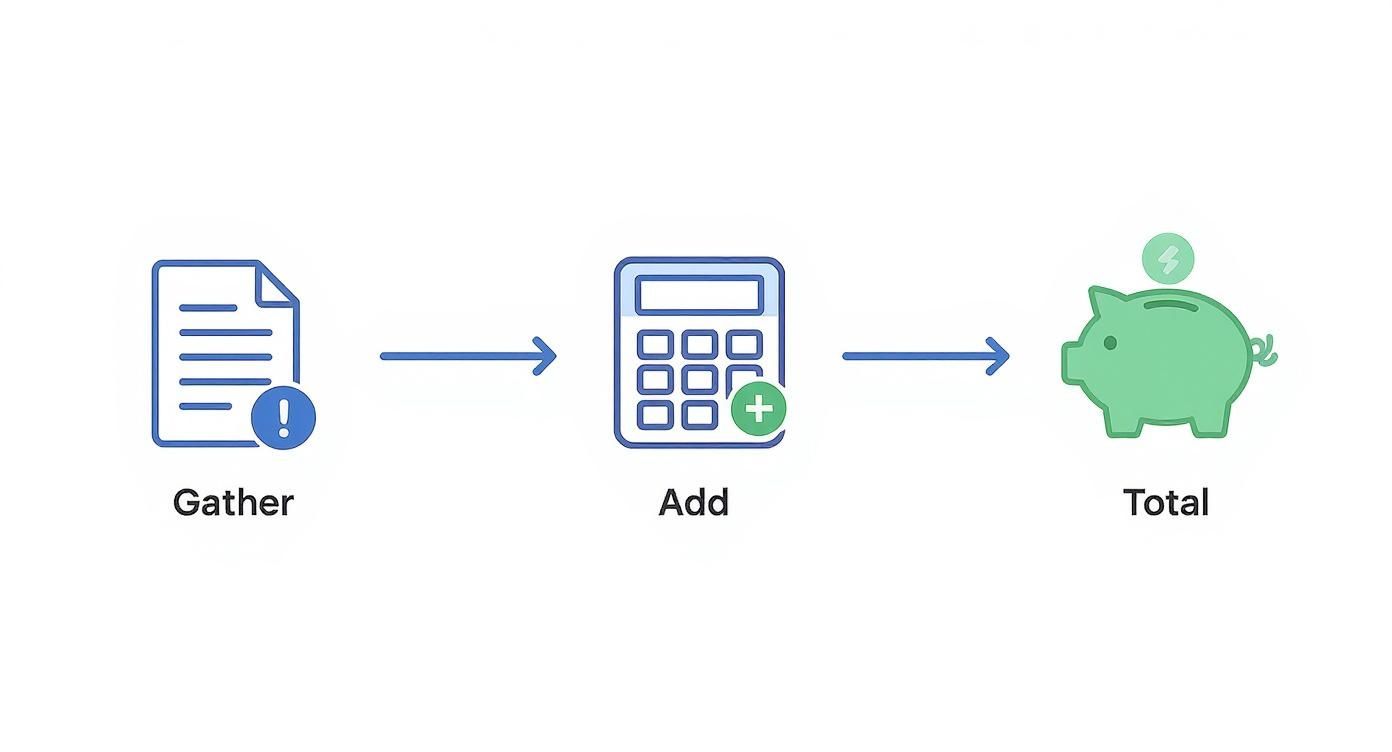 Gather

Add

Total