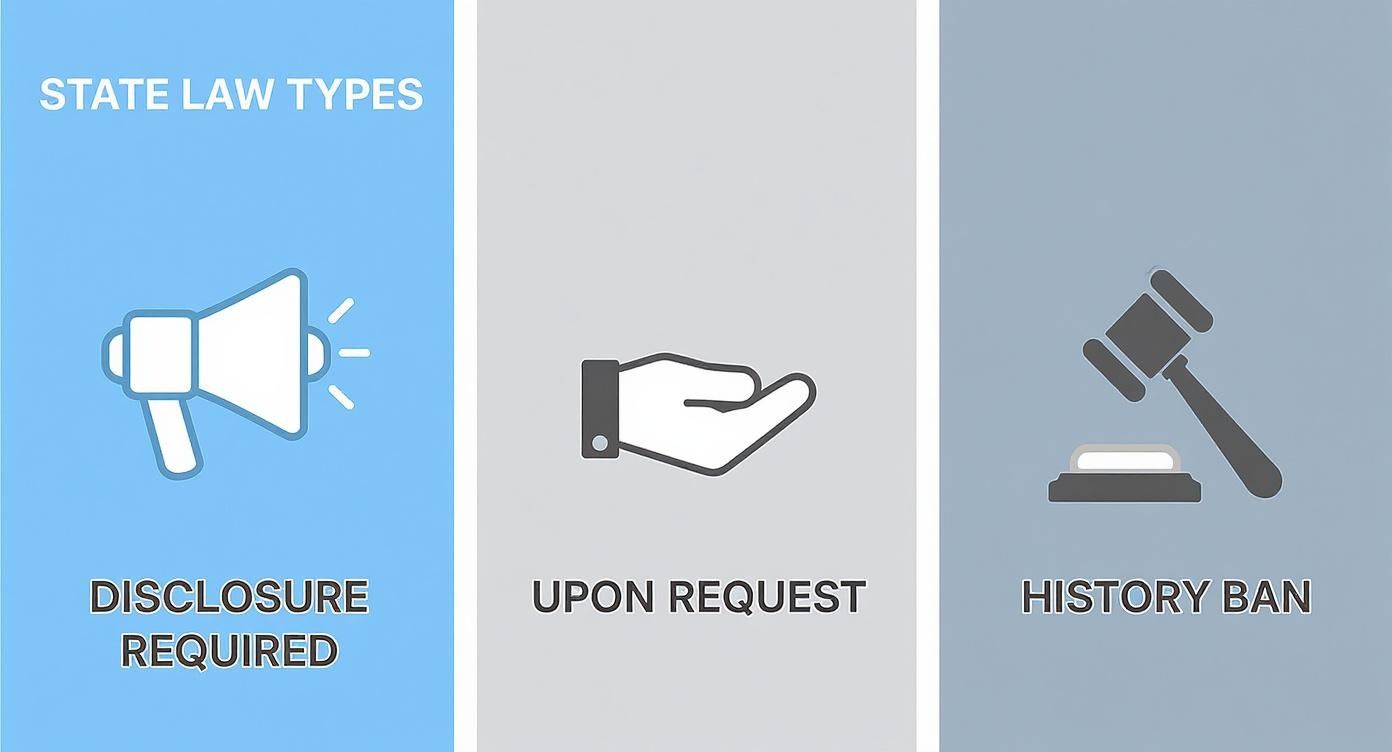 STATE LAW TYPES

DISCLOSURE REQUIRED

UPON REQUEST

HISTORY BAN