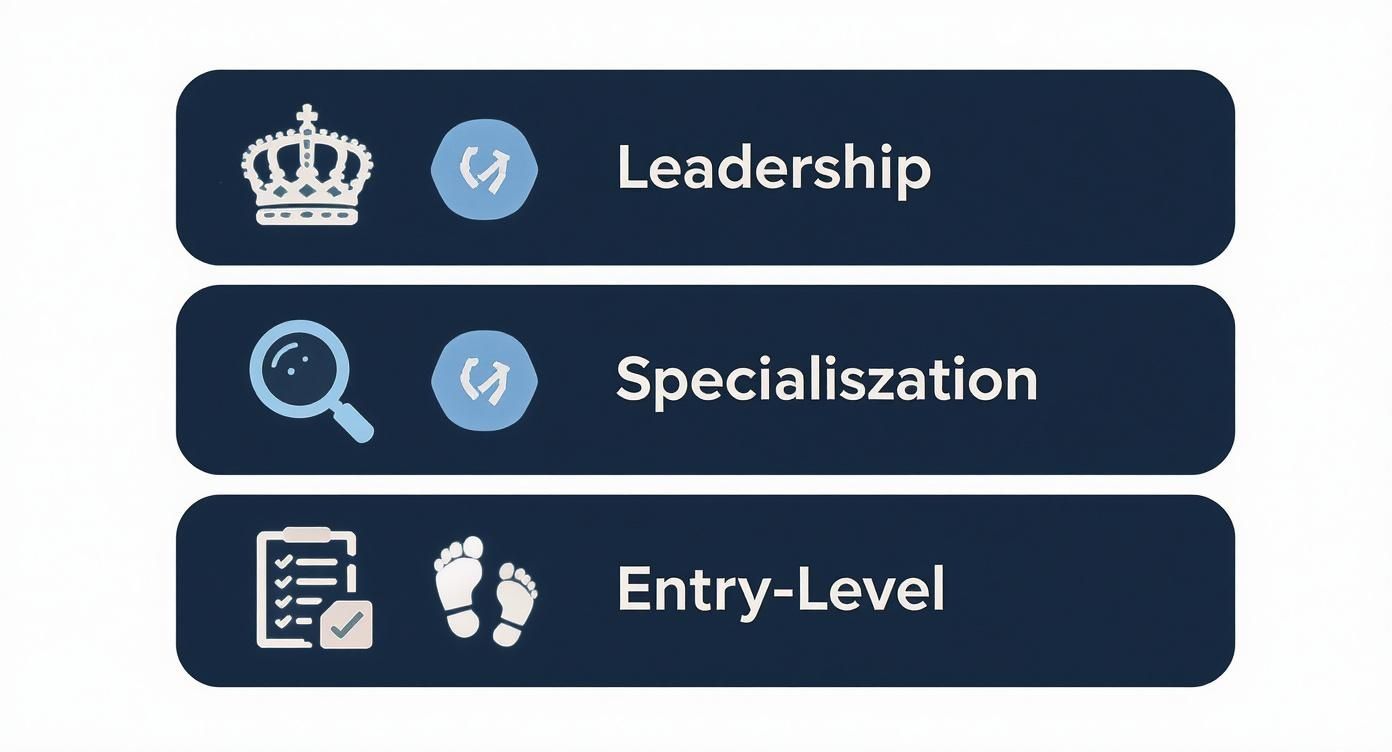 Leadership

Specialiszation

Entry-Level