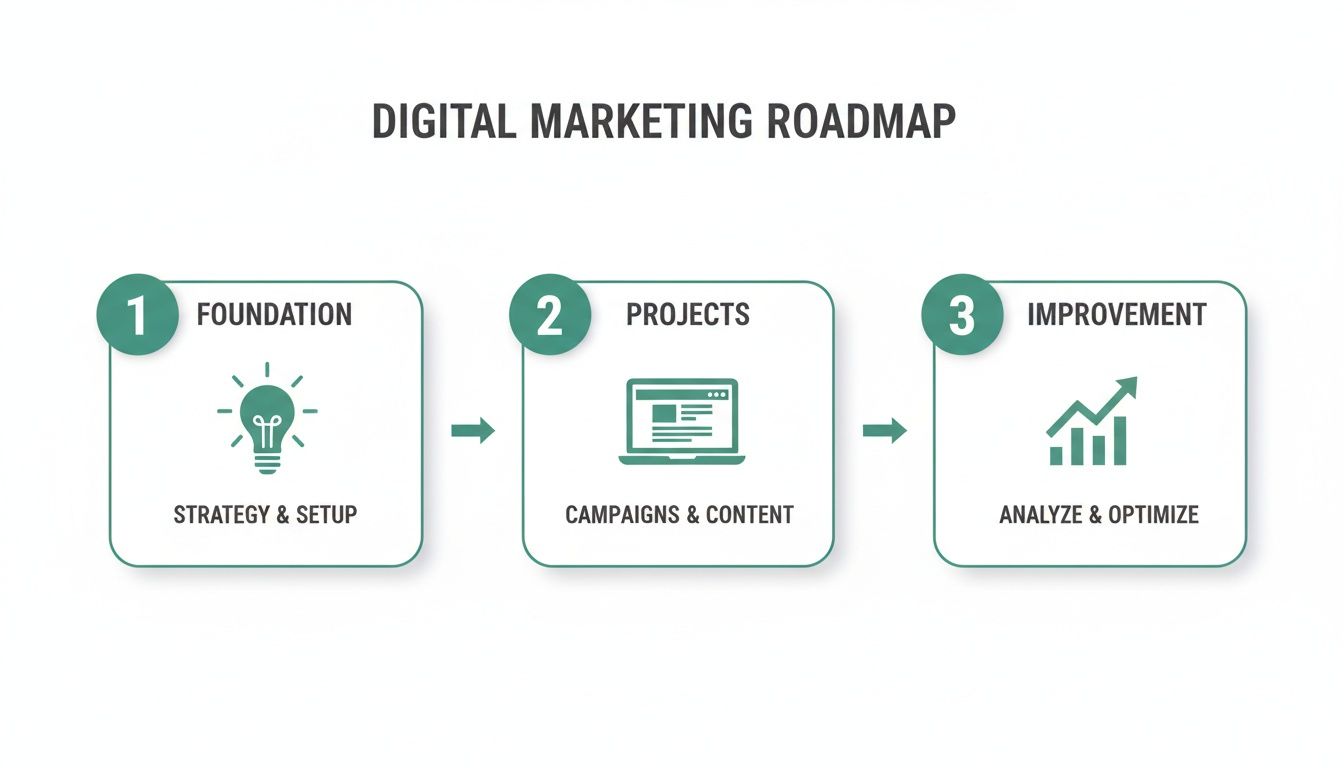 DIGITAL MARKETING ROADMAP

1 FOUNDATION

STRATEGY & SETUP

2 PROJECTS

CAMPAIGNS & CONTENT

3 IMPROVEMENT

ANALYZE & OPTIMIZE