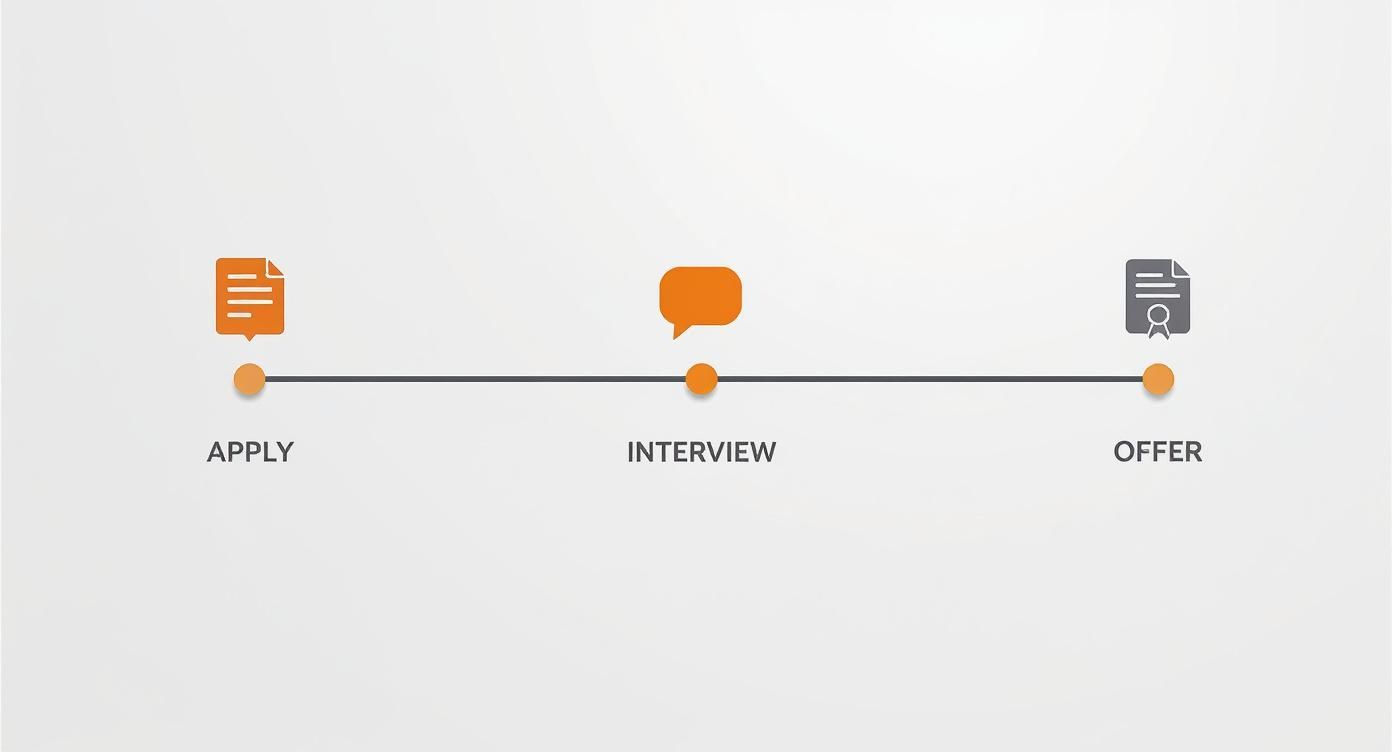 APPLY

INTERVIEW

OFFER