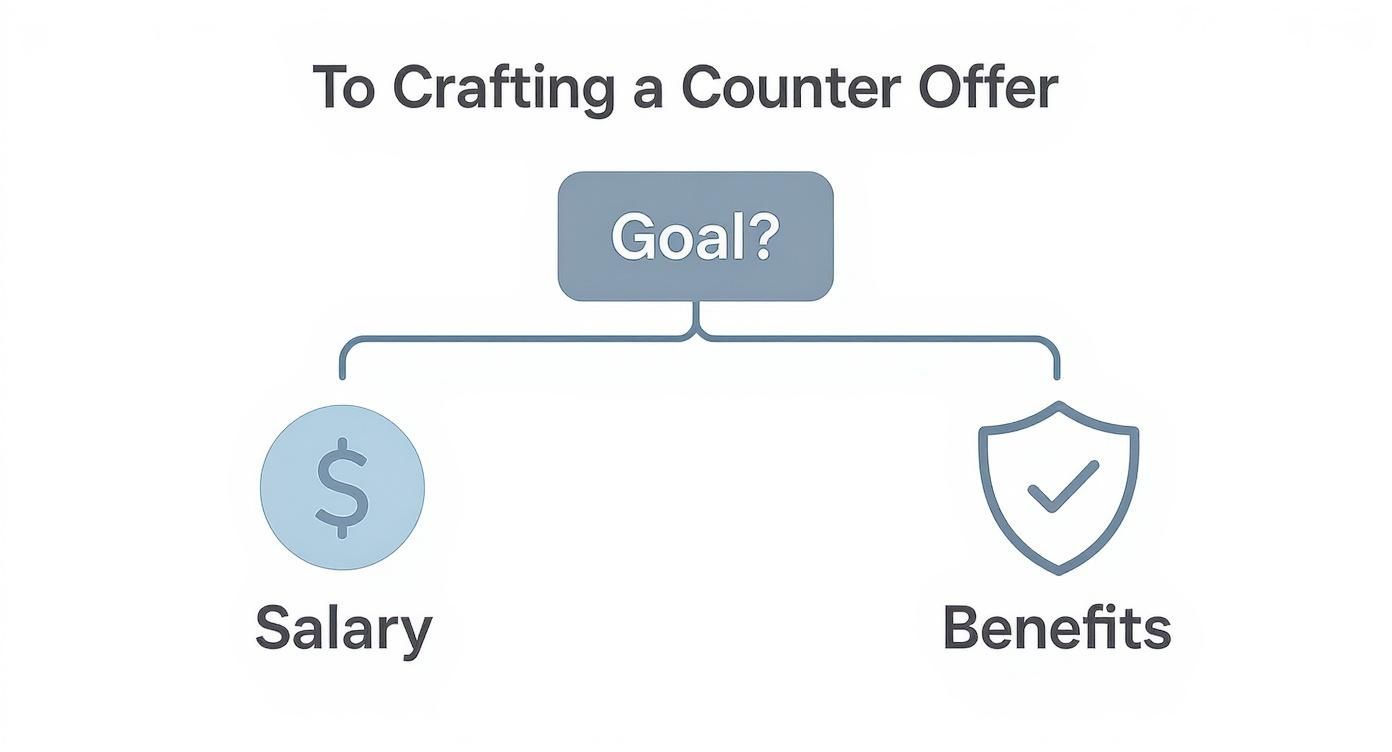 To Crafting a Counter Offer

Goal?

$

Salary

Benefits