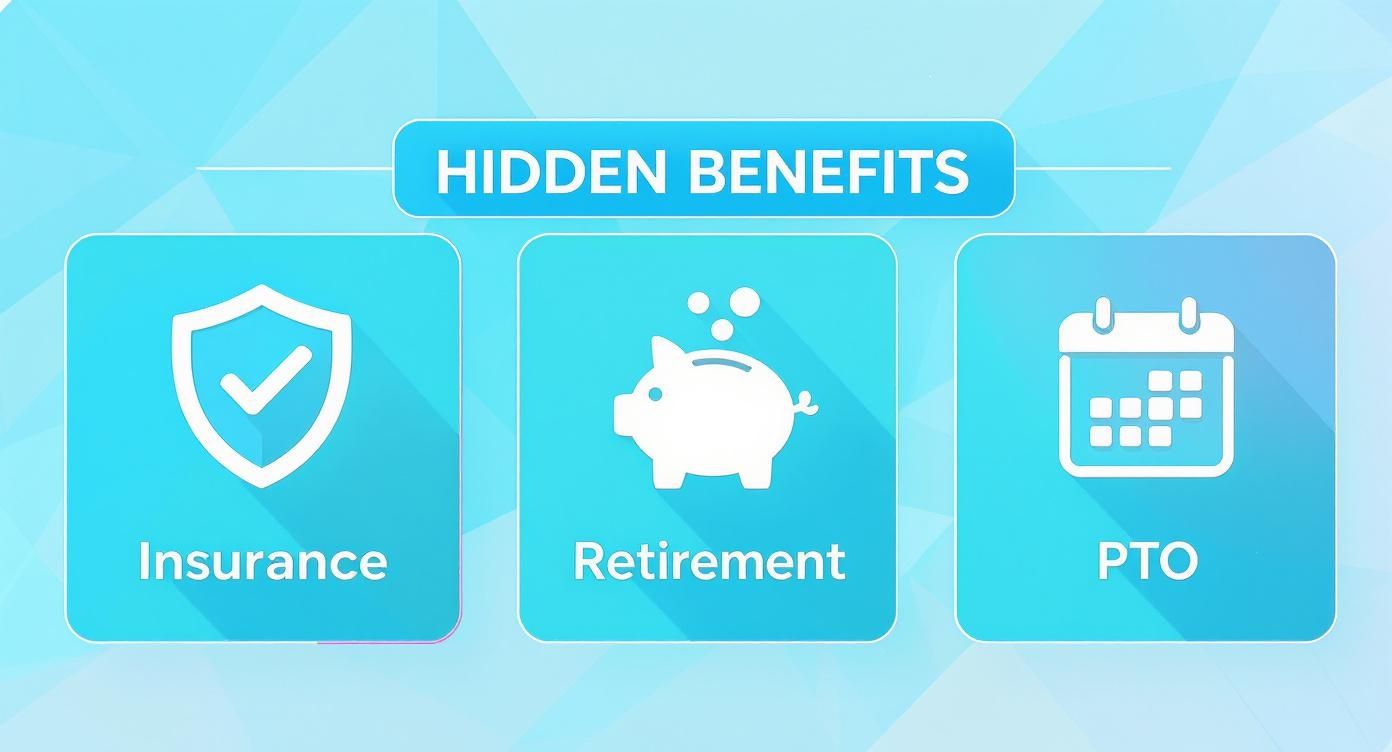 HIDDEN BENEFITS

Insurance

Retirement

PTO