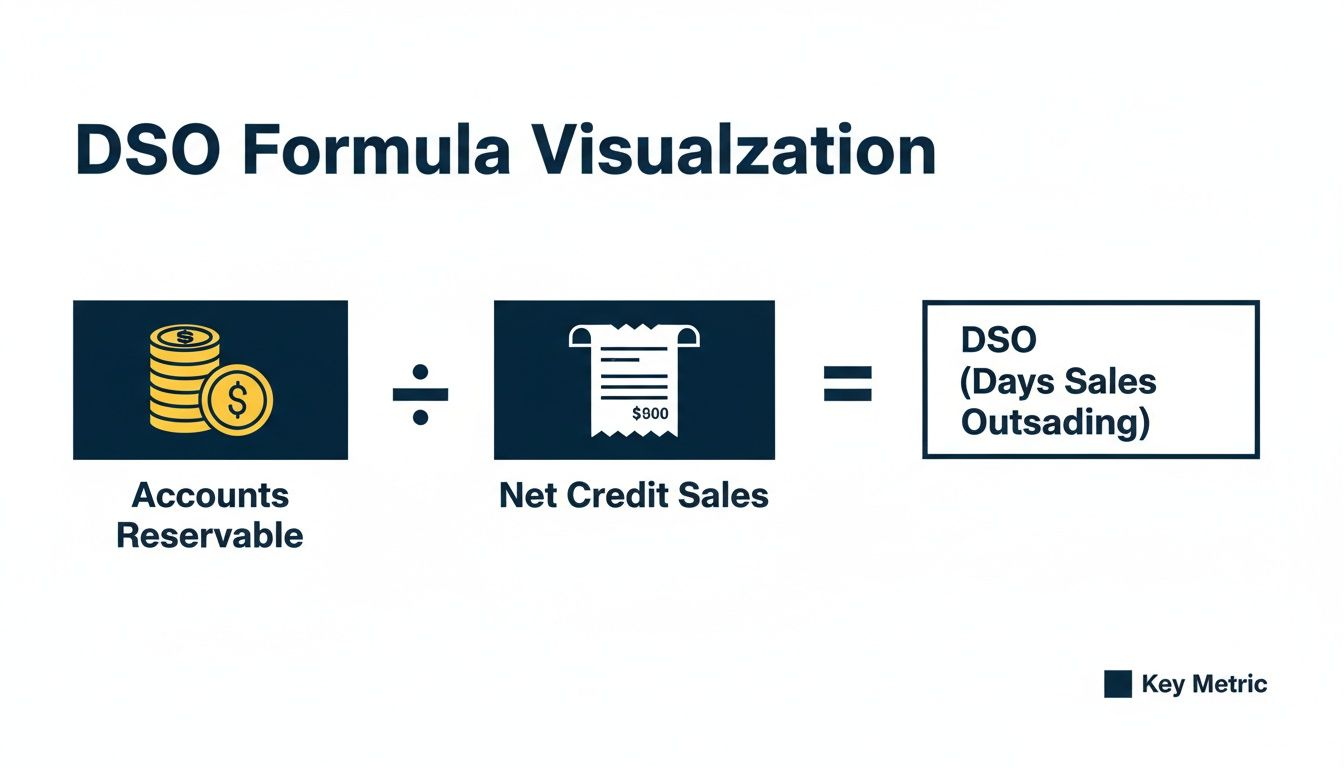 DSO Formula Visualzation

$

$

Accounts Reservable

÷

$800

Net Credit Sales

=

DSO (Days Sales Outsading)

Key Metric