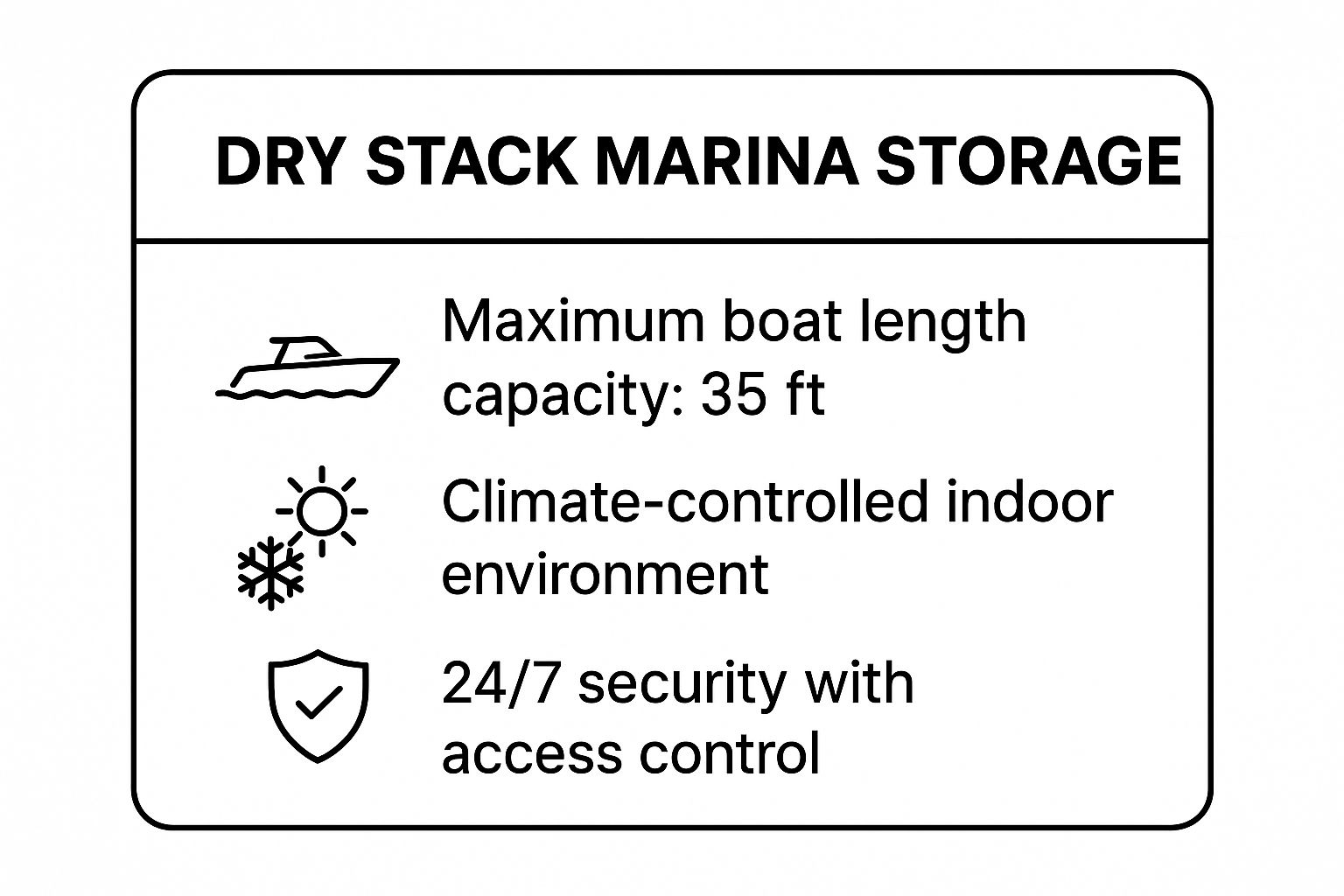 DRY STACK MARINA STORAGE

Maximum boat length capacity: 35 ft

Climate-controlled indoor environment

24/7 security with access control