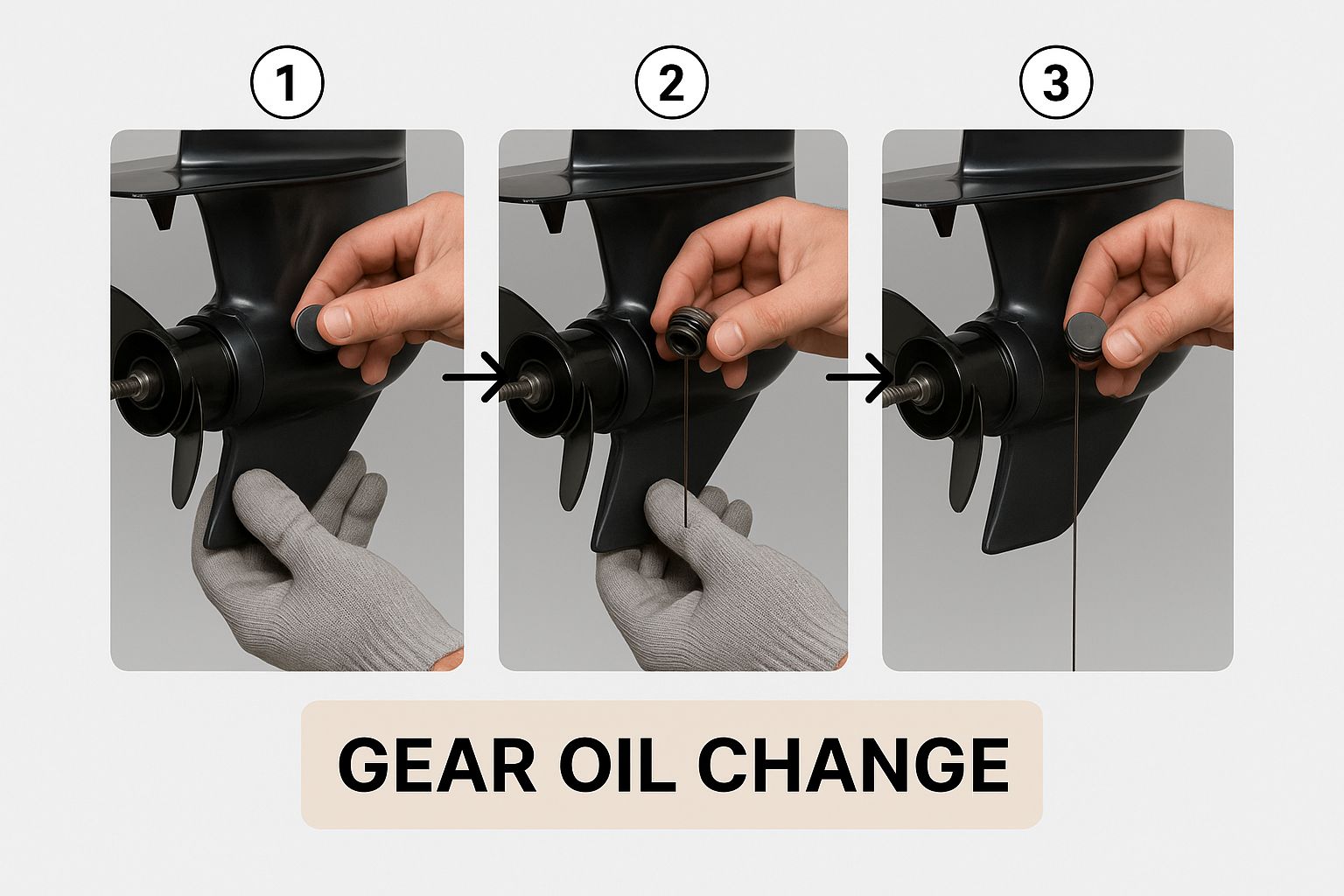 1

2

3

GEAR OIL CHANGE