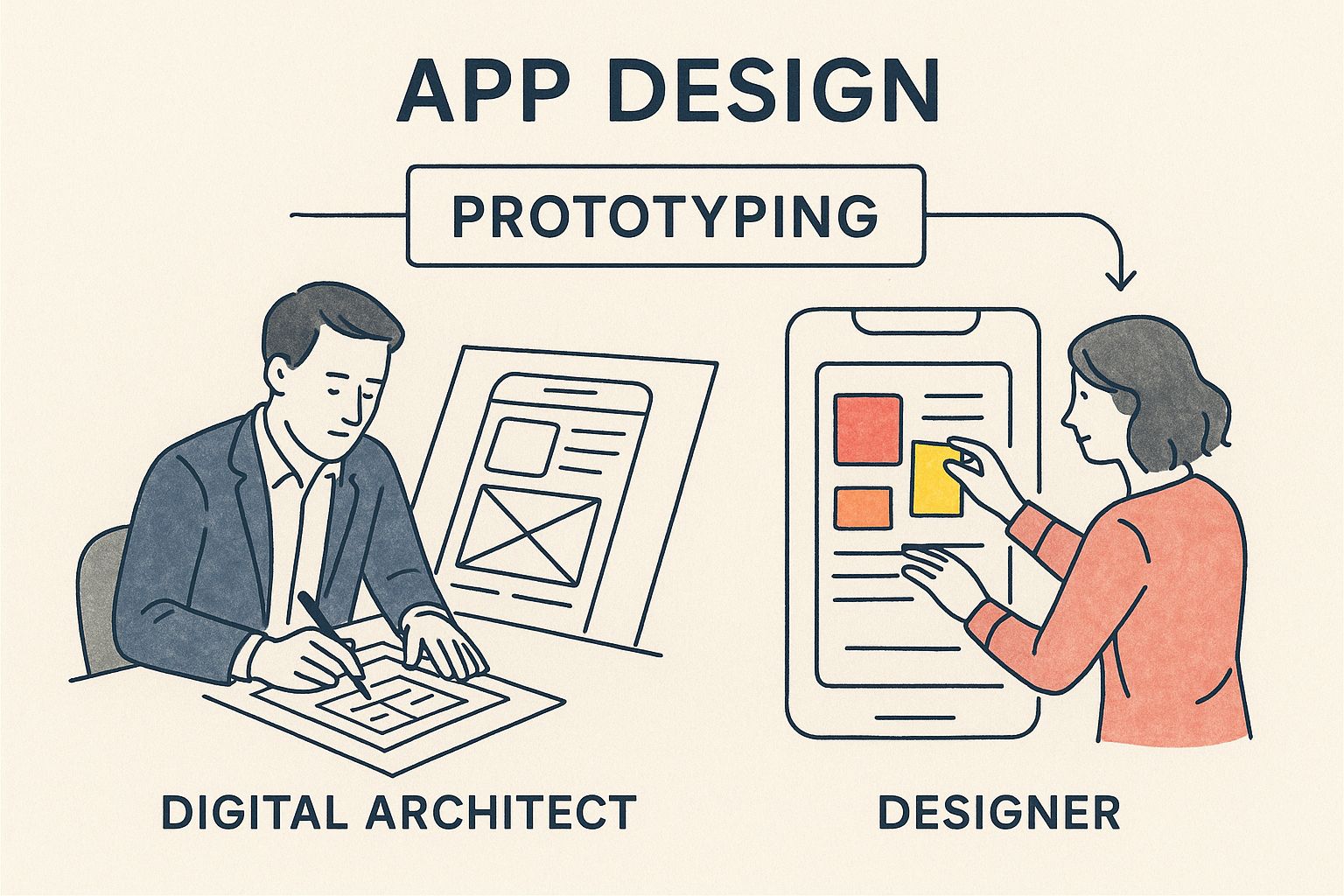 APP DESIGN

PROTOTYPING

DIGITAL ARCHITECT

DESIGNER