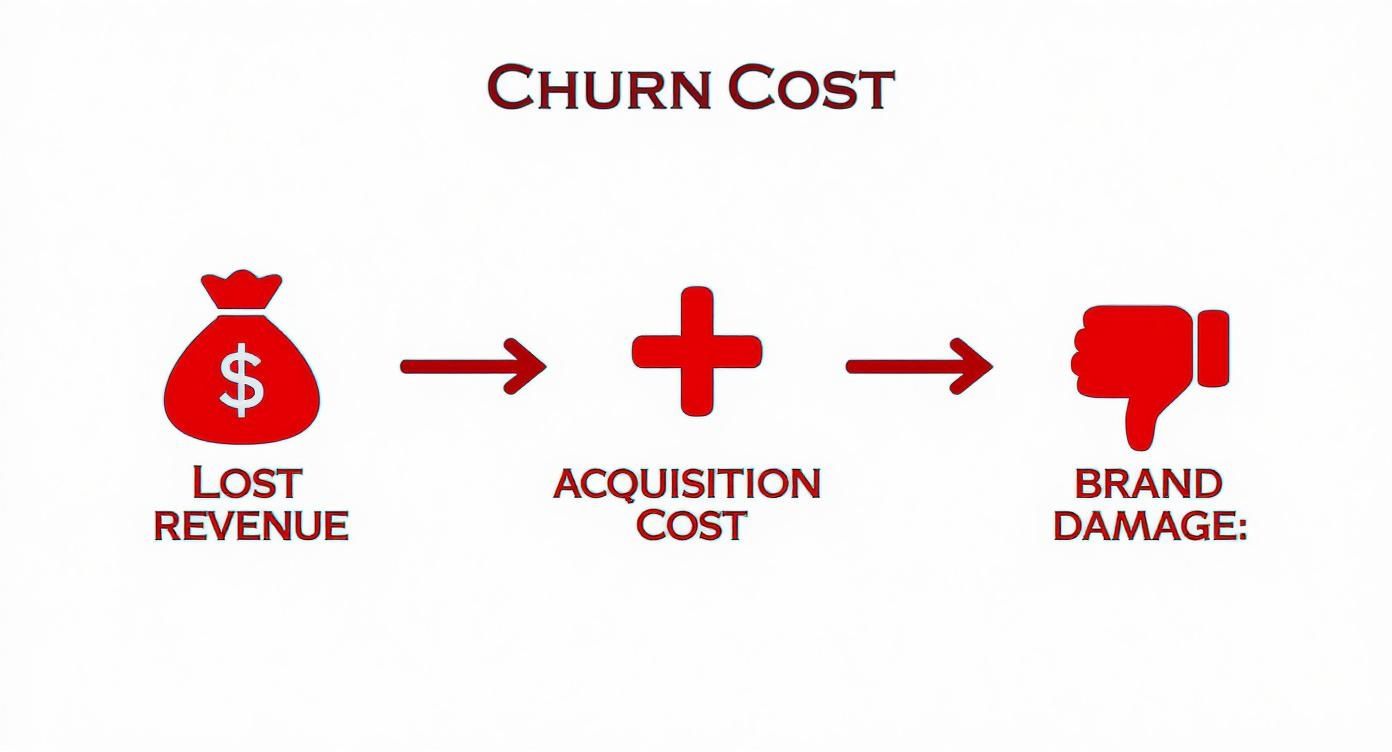 CHURN COST

$

LOST REVENUE

ACQUISITION COST

BRAND DAMAGE: