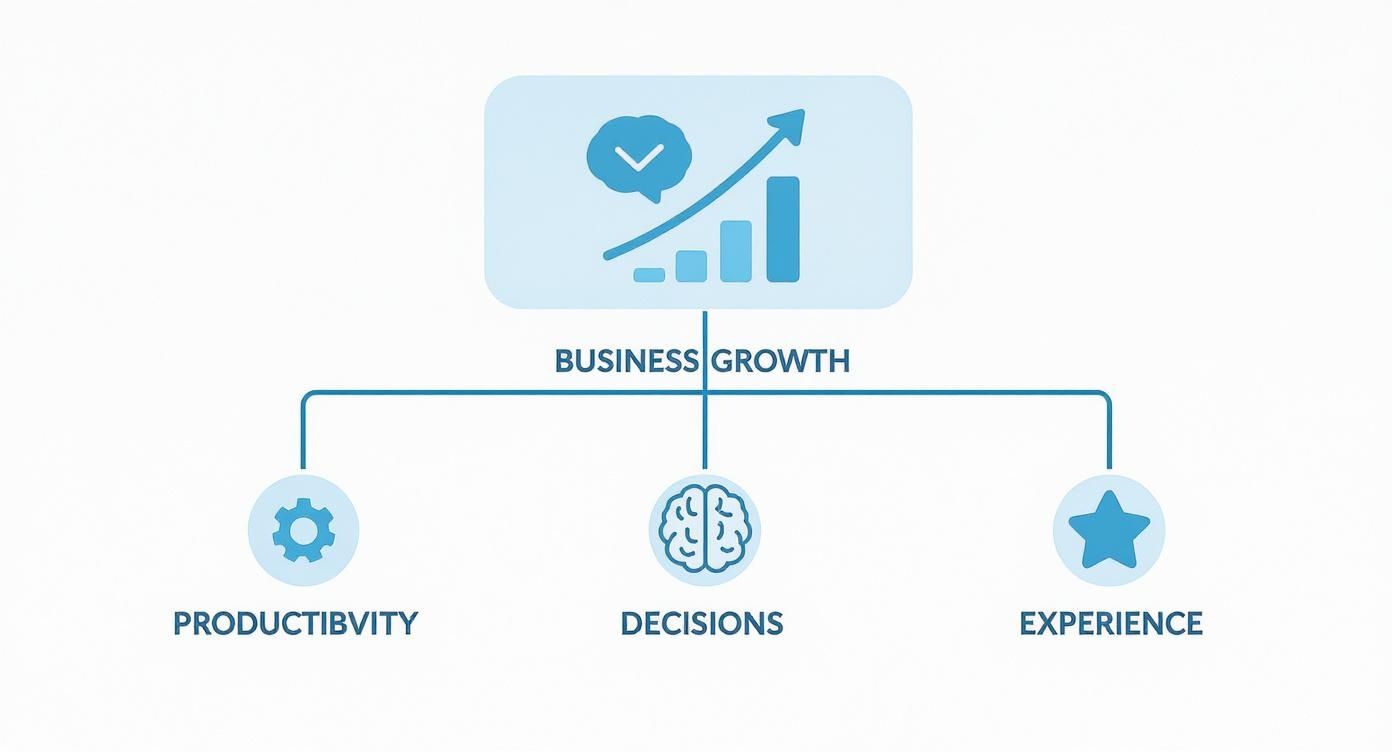 BUSINESS GROWTH

PRODUCTIBVITY

DECISIONS

EXPERIENCE