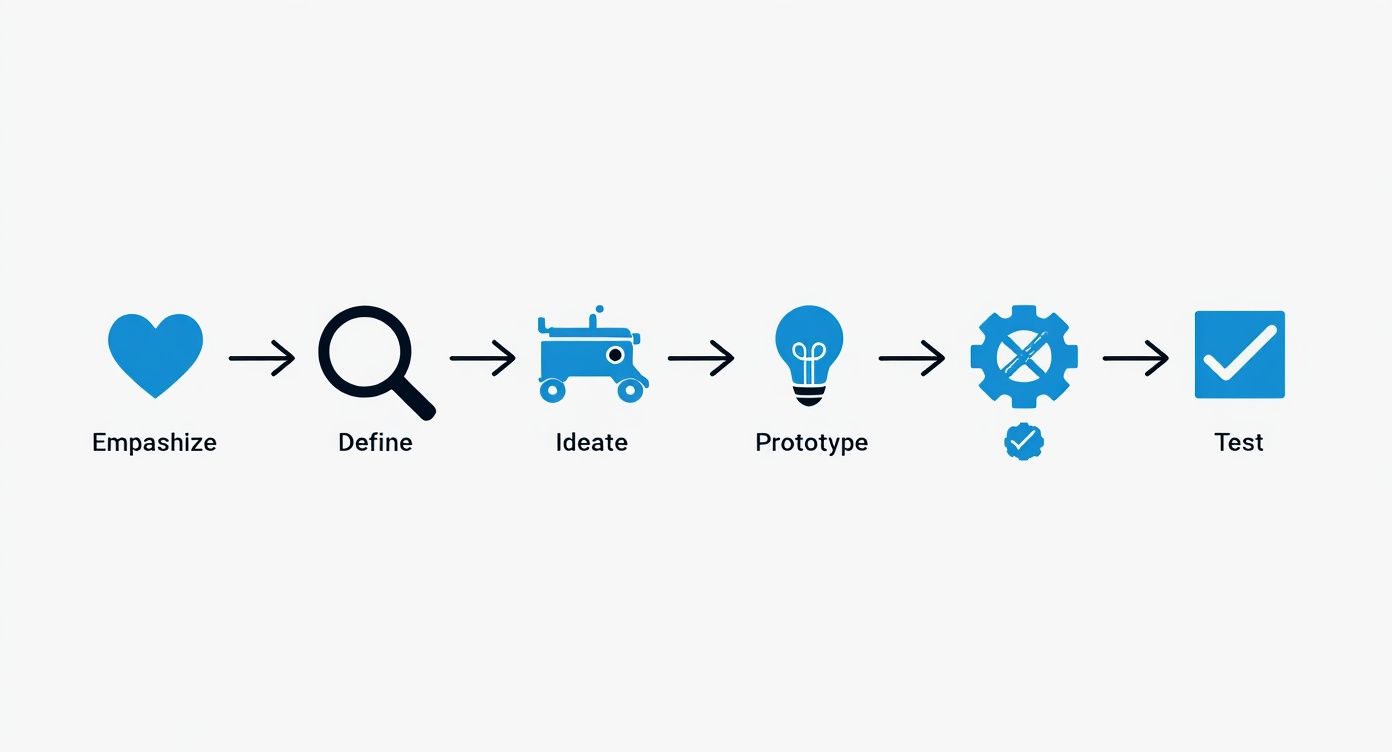 Empashize

Define

Ideate

Prototype

Test