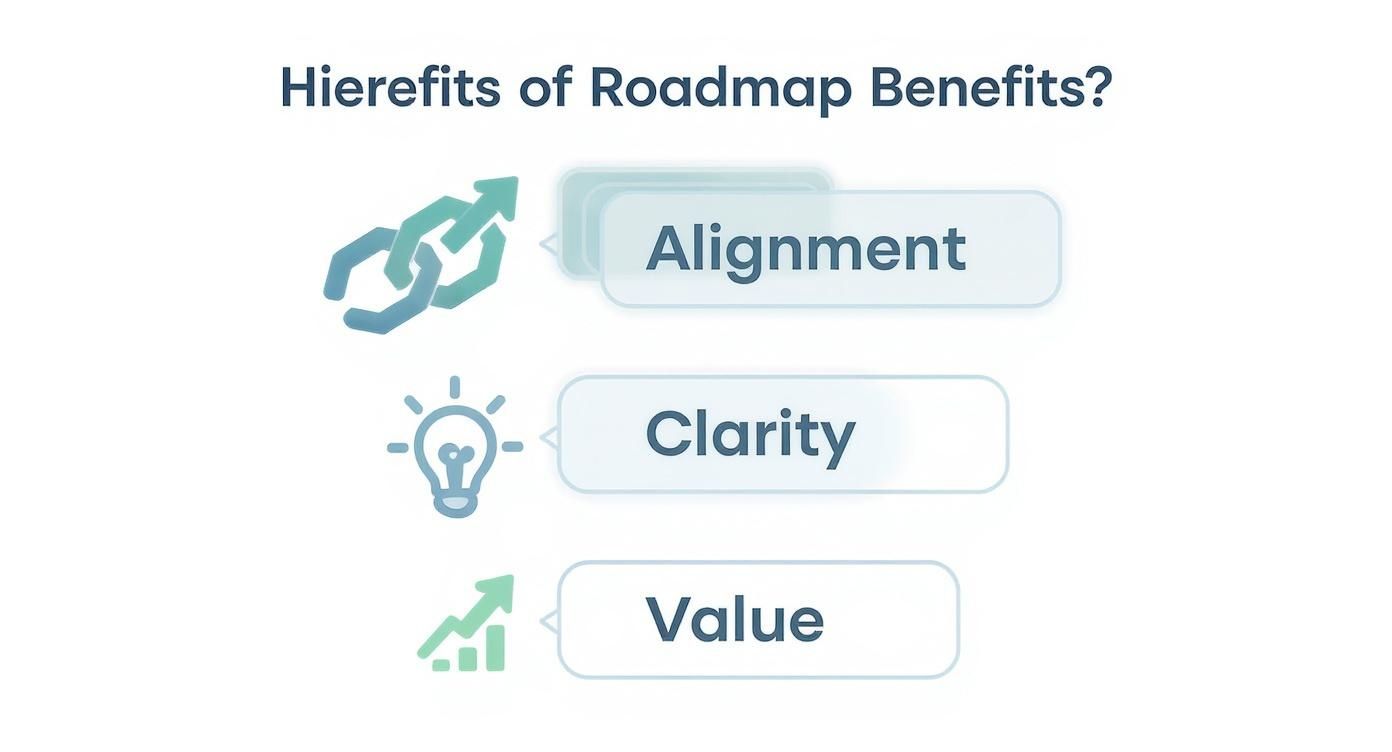 Hierefits of Roadmap Benefits?

Alignment

Clarity

Value