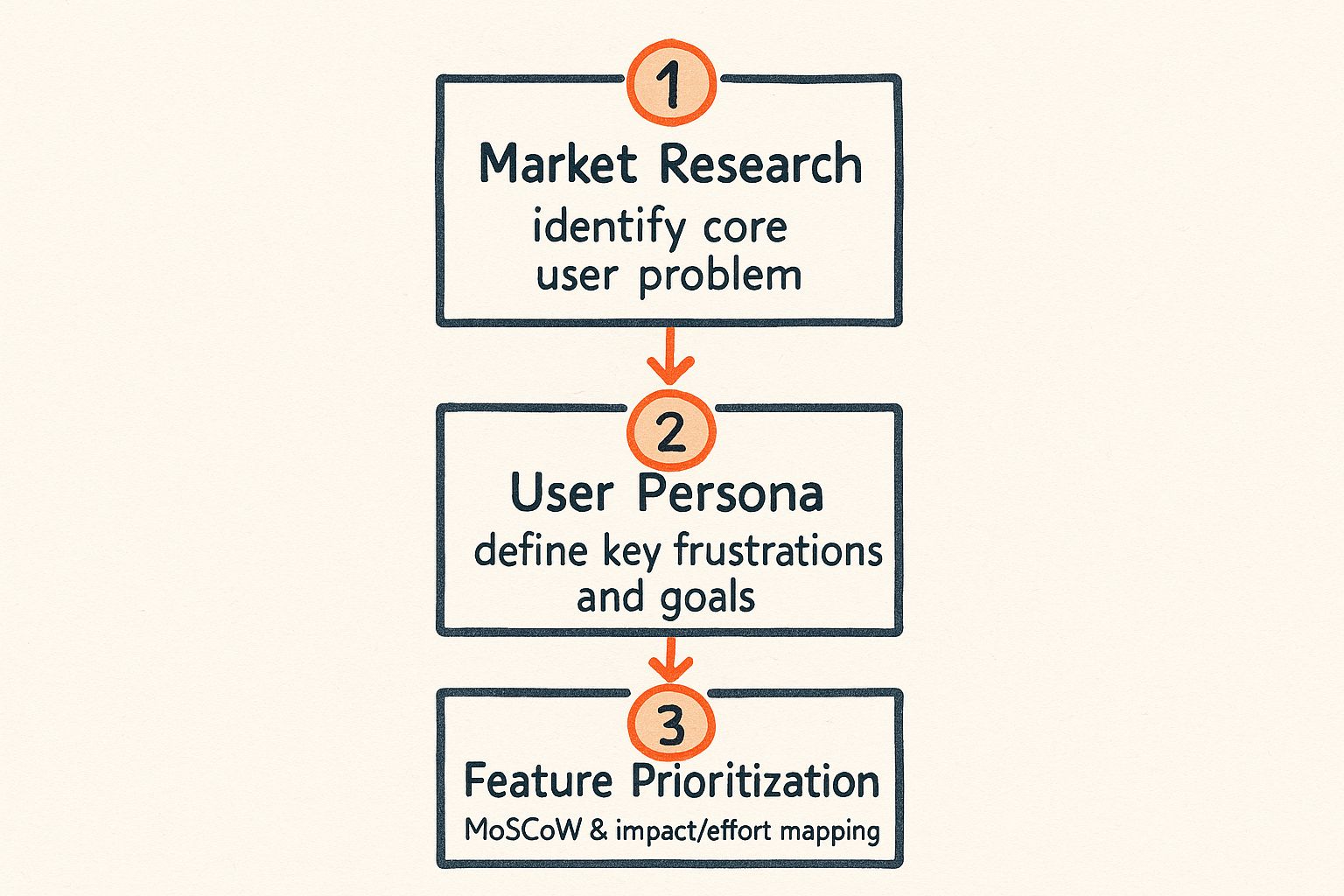 1
Market Research
identify core user problem

2
User Persona
define key frustrations and goals

3
Feature Prioritization
MoSCoW & impact/effort mapping