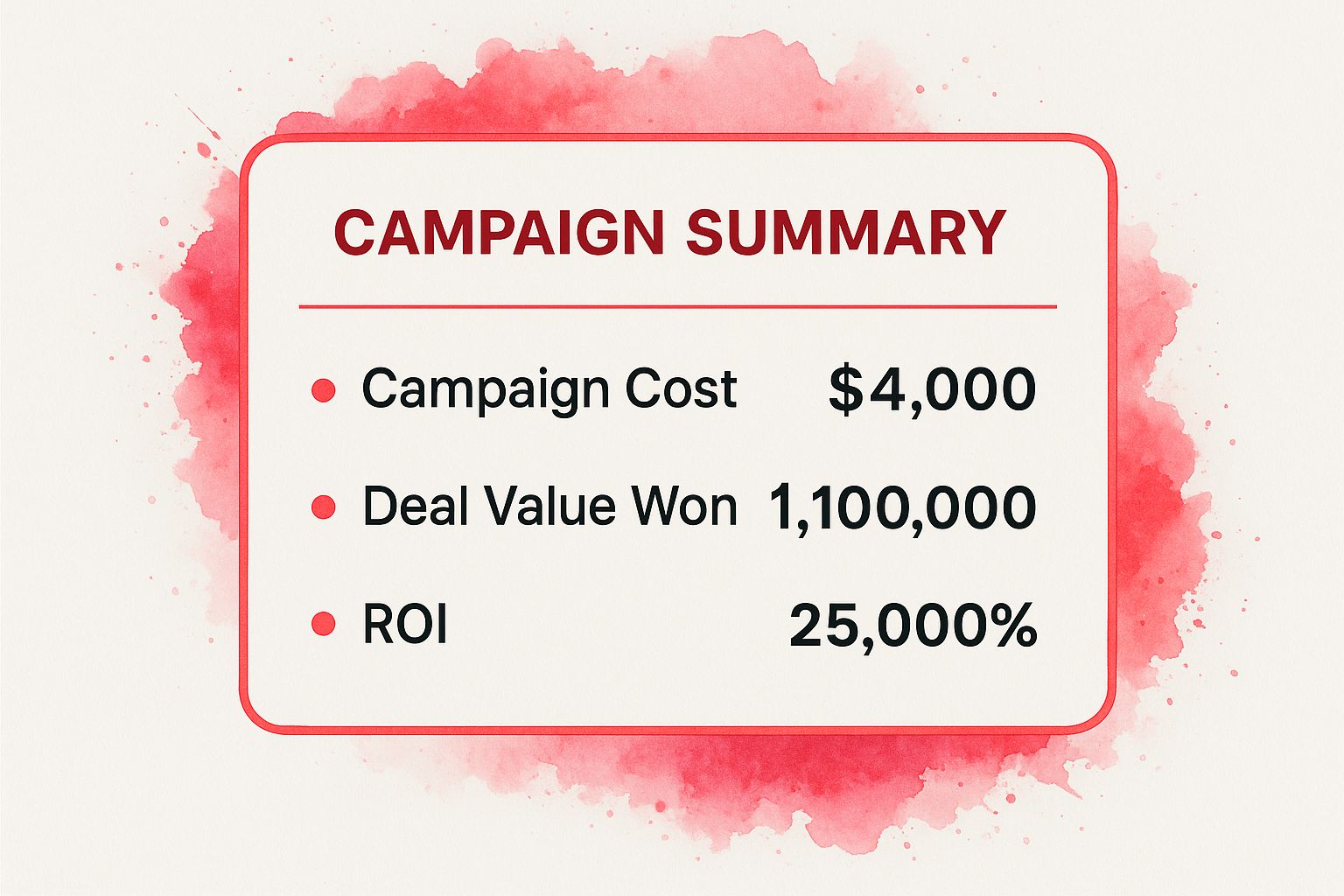 CAMPAIGN SUMMARY

- Campaign Cost $4,000
- Deal Value Won 1,100,000
- ROI 25,000%