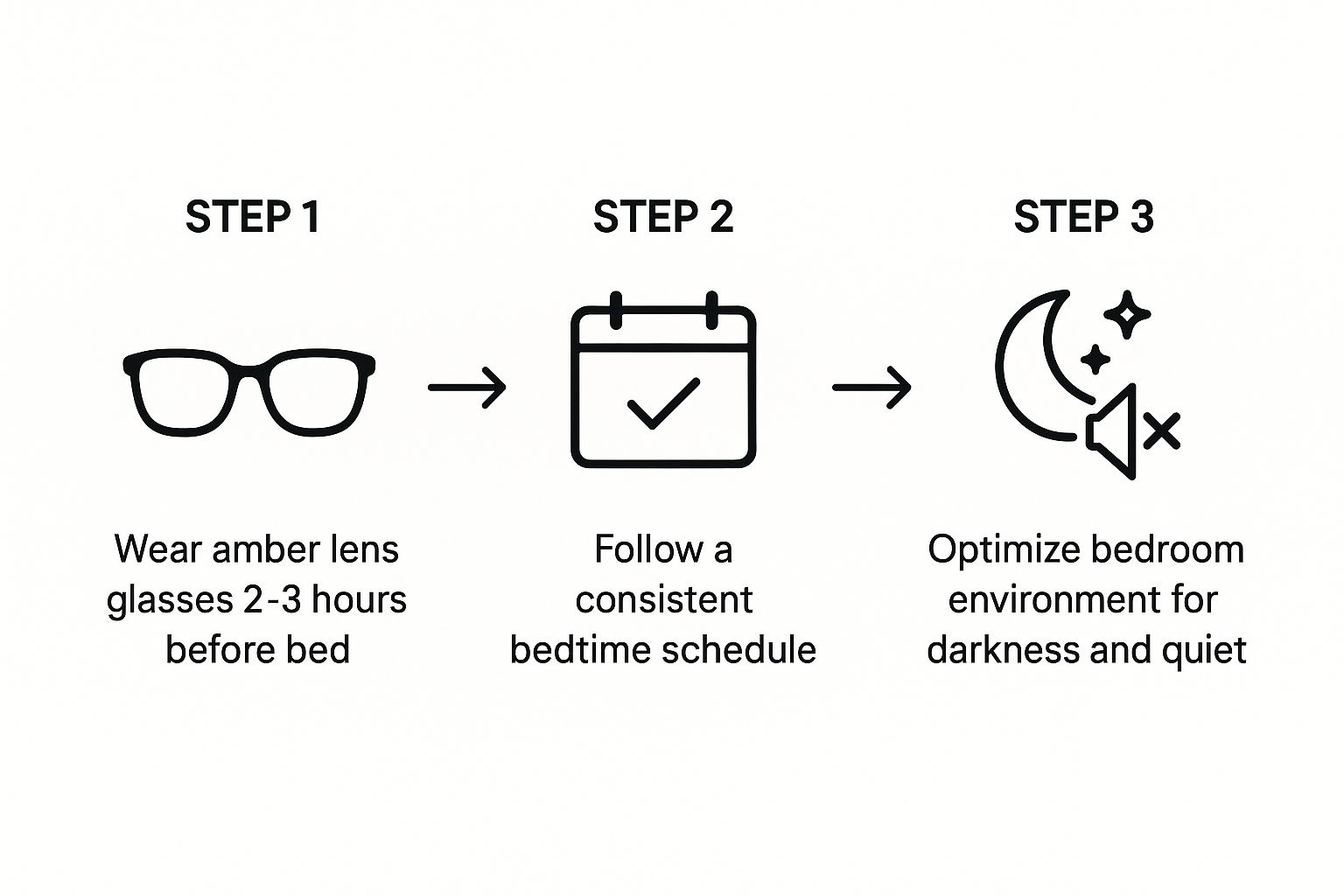 STEP 1

Wear amber lens glasses 2-3 hours before bed

STEP 2

Follow a consistent bedtime schedule

STEP 3

Optimize bedroom environment for darkness and quiet