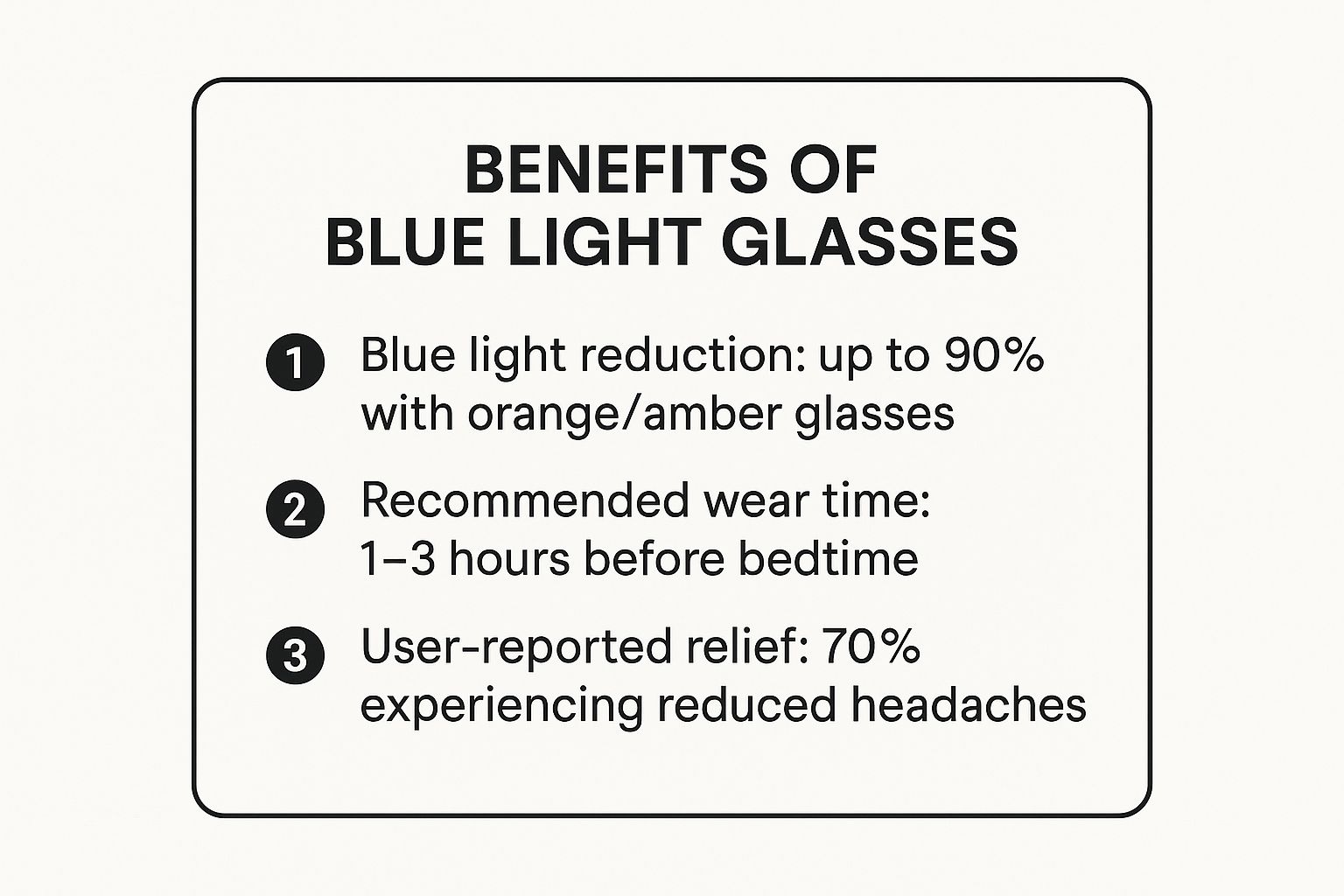 BENEFITS OF
BLUE LIGHT GLASSES

1 Blue light reduction: up to 90% with orange/amber glasses

2 Recommended wear time: 1–3 hours before bedtime

3 User-reported relief: 70% experiencing reduced headaches