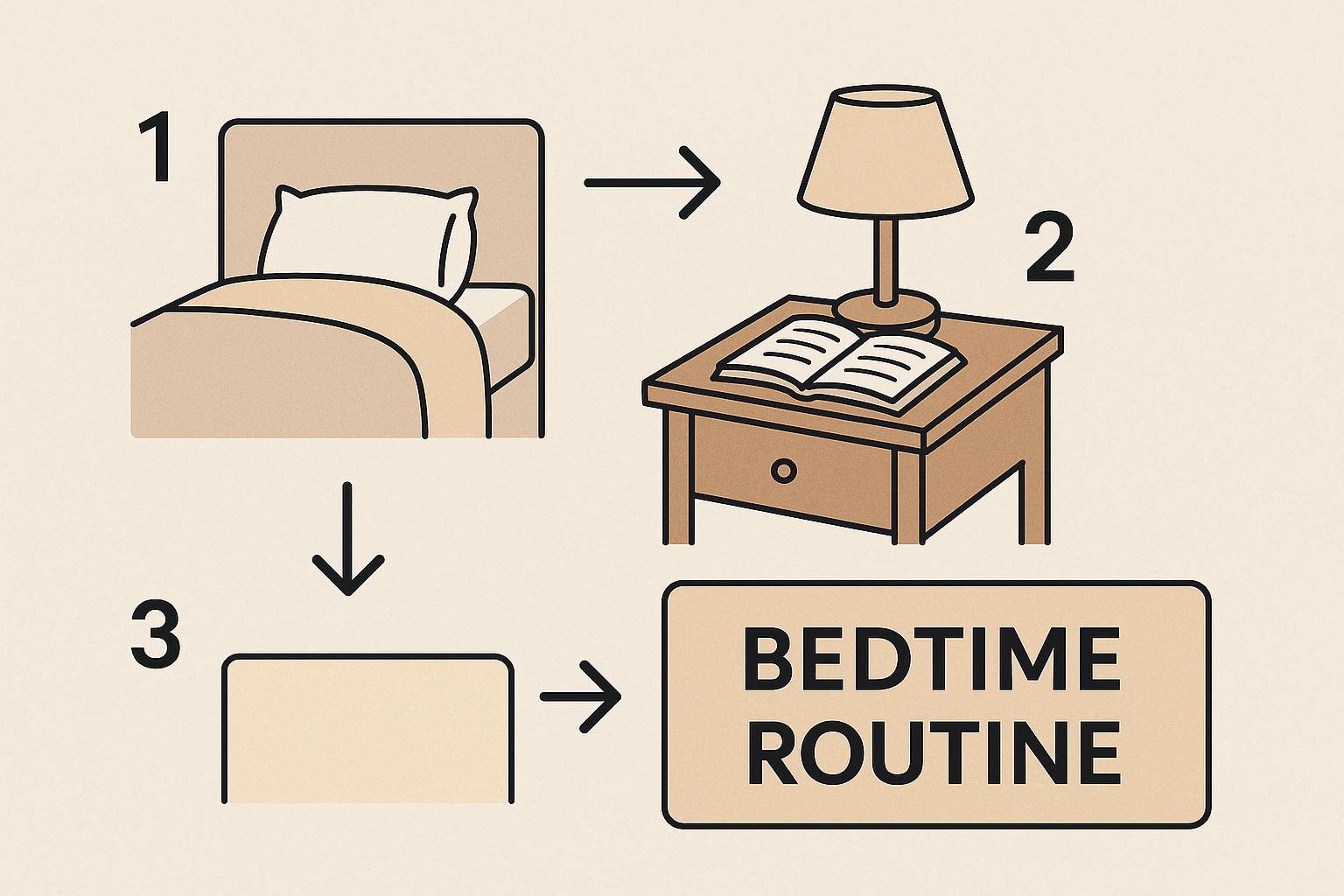 1

2

3

BEDTIME ROUTINE