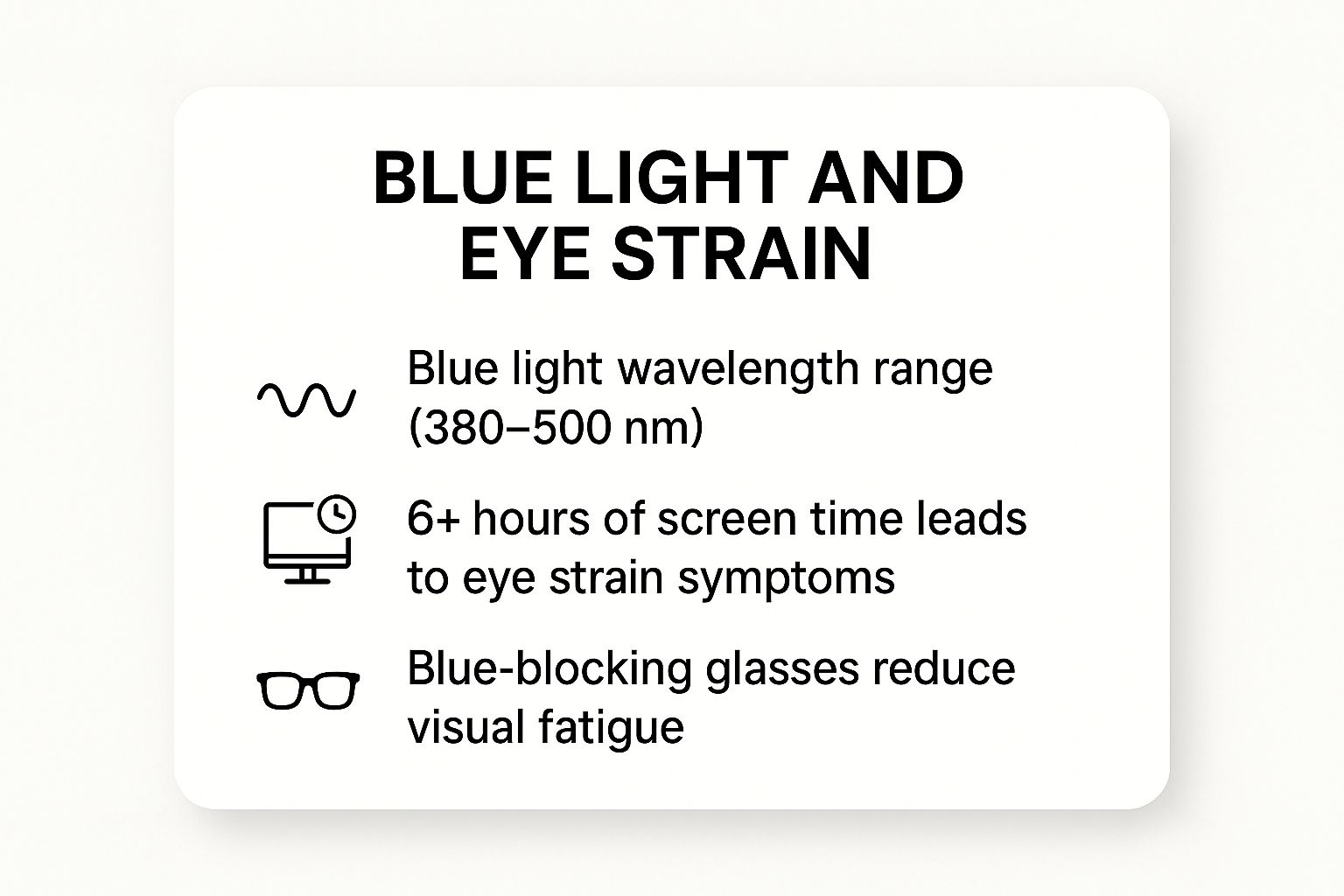 BLUE LIGHT AND EYE STRAIN

Blue light wavelength range (380–500 nm)

6+ hours of screen time leads to eye strain symptoms

Blue-blocking glasses reduce visual fatigue