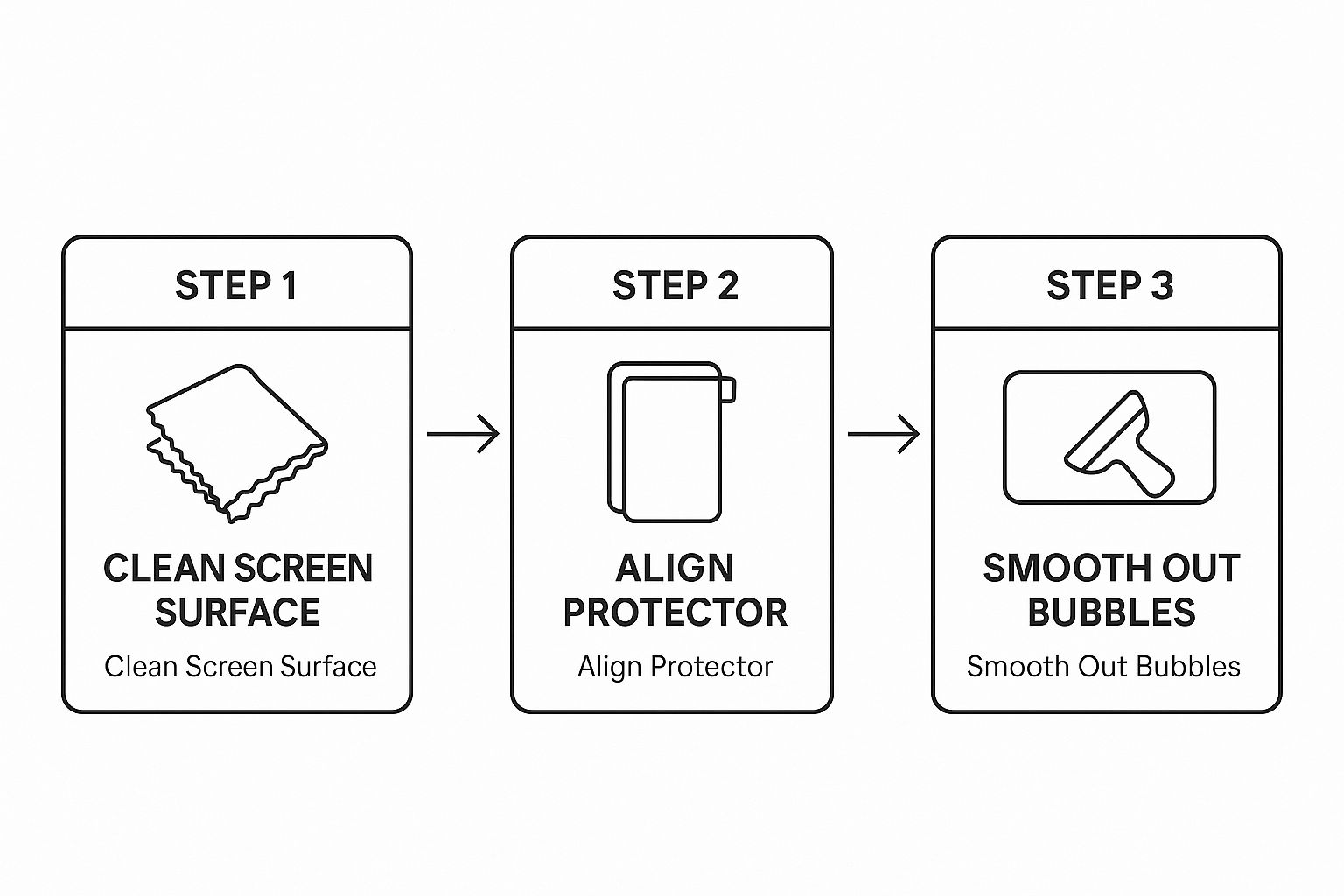 STEP 1

CLEAN SCREEN SURFACE

Clean Screen Surface

STEP 2

ALIGN PROTECTOR

Align Protector

STEP 3

SMOOTH OUT BUBBLES

Smooth Out Bubbles